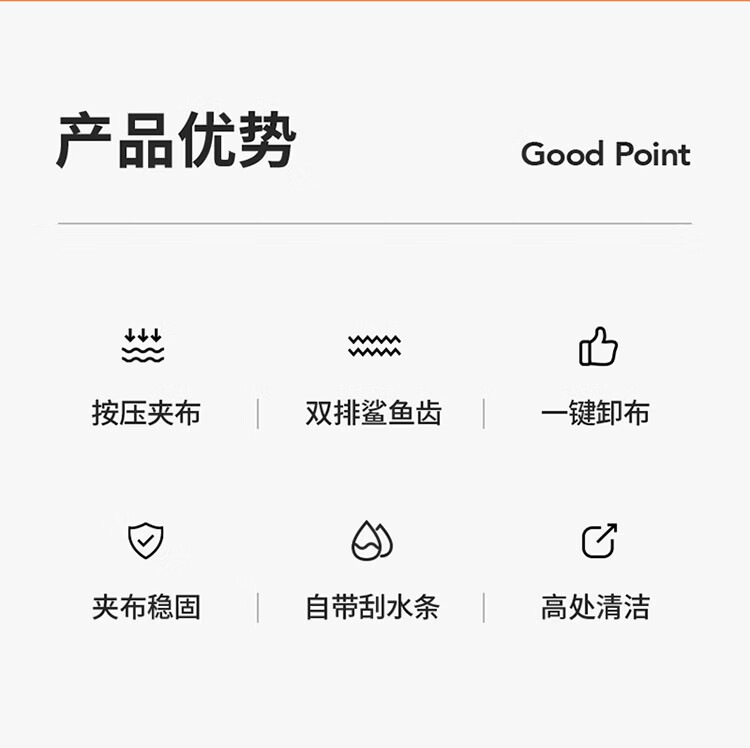 产品优势

Good Point

按压夹布

双排鲨鱼齿

一键卸布

夹布稳固

自带刮水条

高处清洁