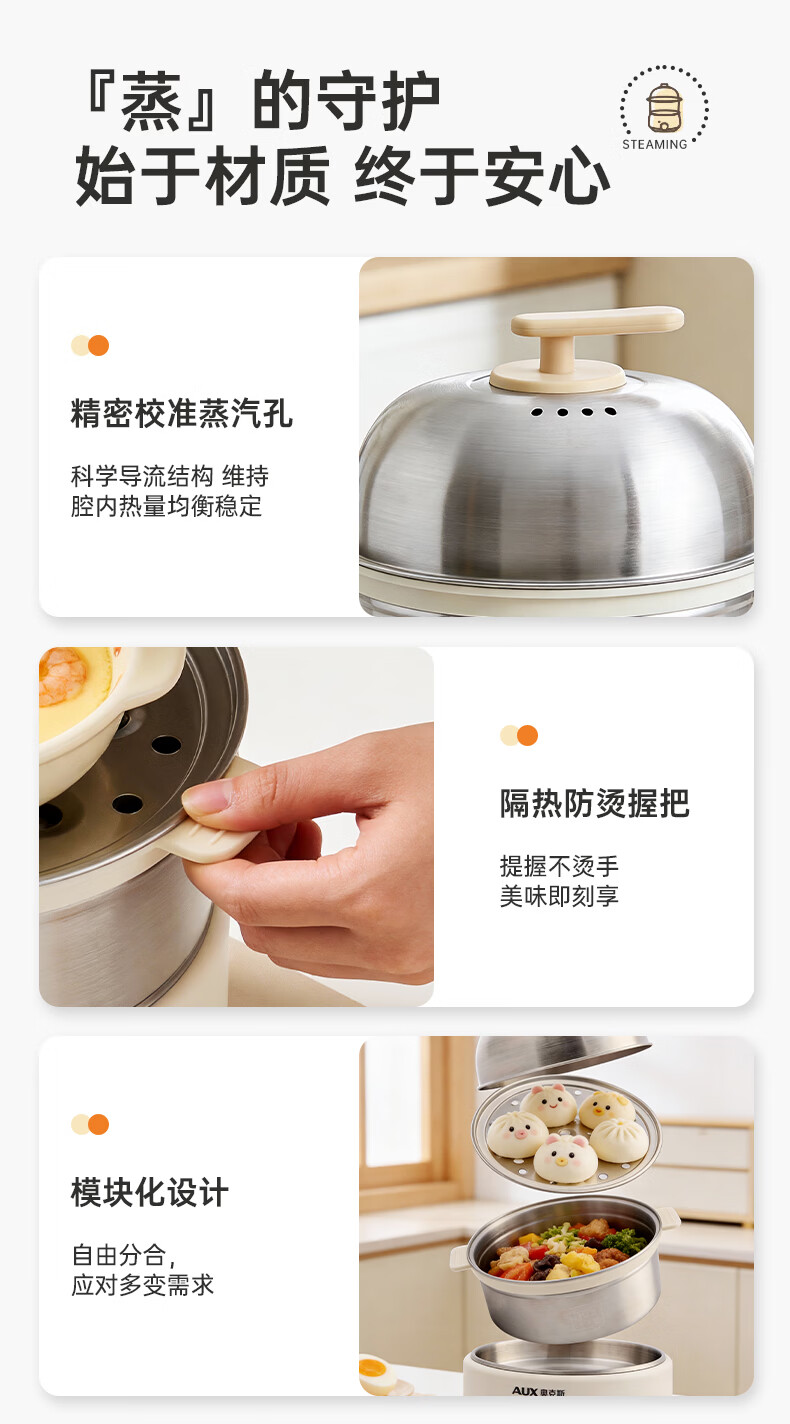 『蒸』的守护
始于材质 终于安心

STEAMING

精密校准蒸汽孔

科学导流结构 维持
腔内热量均衡稳定

隔热防烫握把

提握不烫手
美味即刻享

模块化设计

自由分合，
应对多变需求

AUX 奥克斯