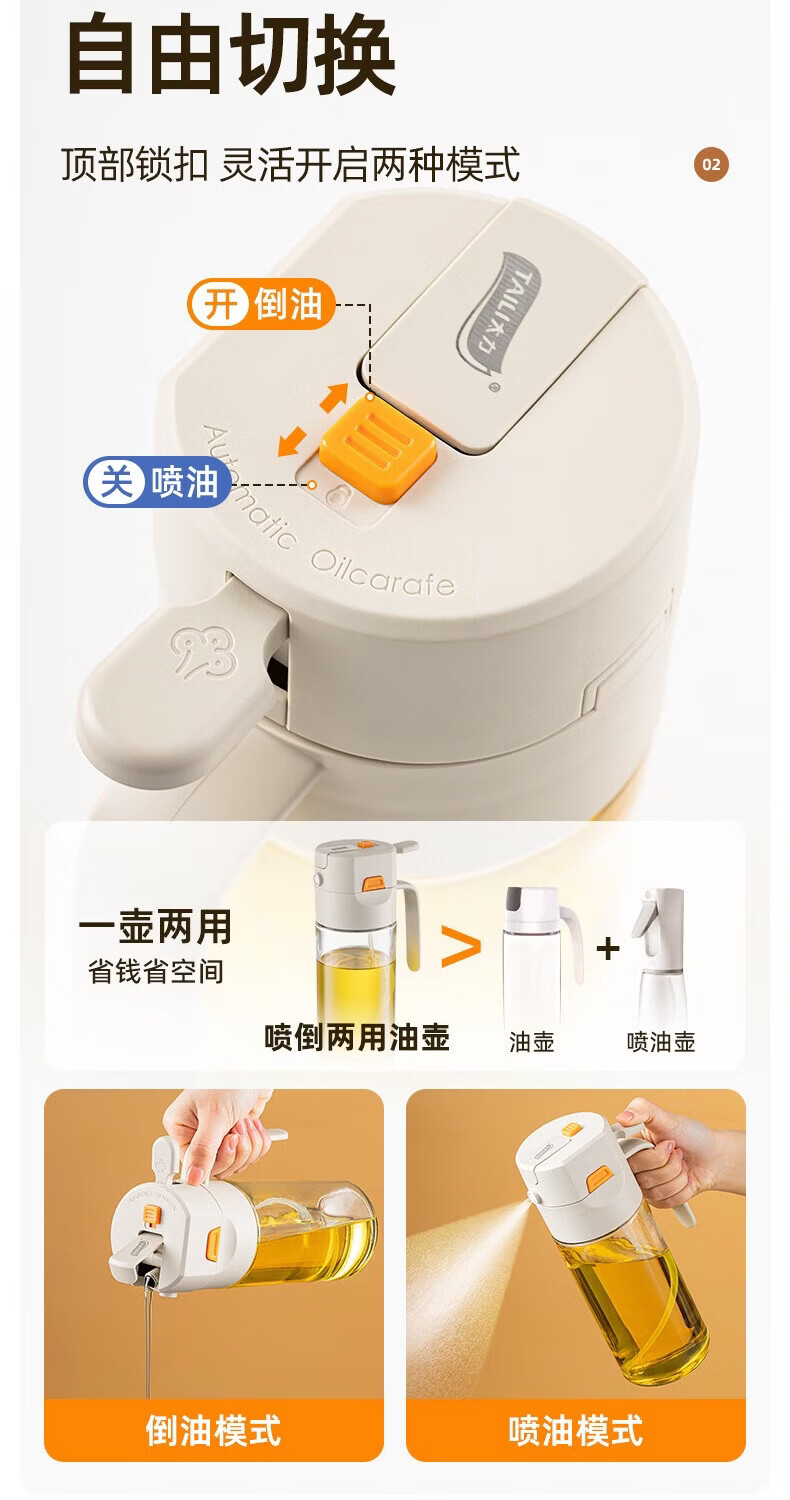 自由切换

顶部锁扣 灵活开启两种模式

02

TAILI太力

开 倒油

关 喷油

Automatic Oilcarafe

一壶两用
省钱省空间

喷倒两用油壶

>

油壶

+

喷油壶

倒油模式

喷油模式