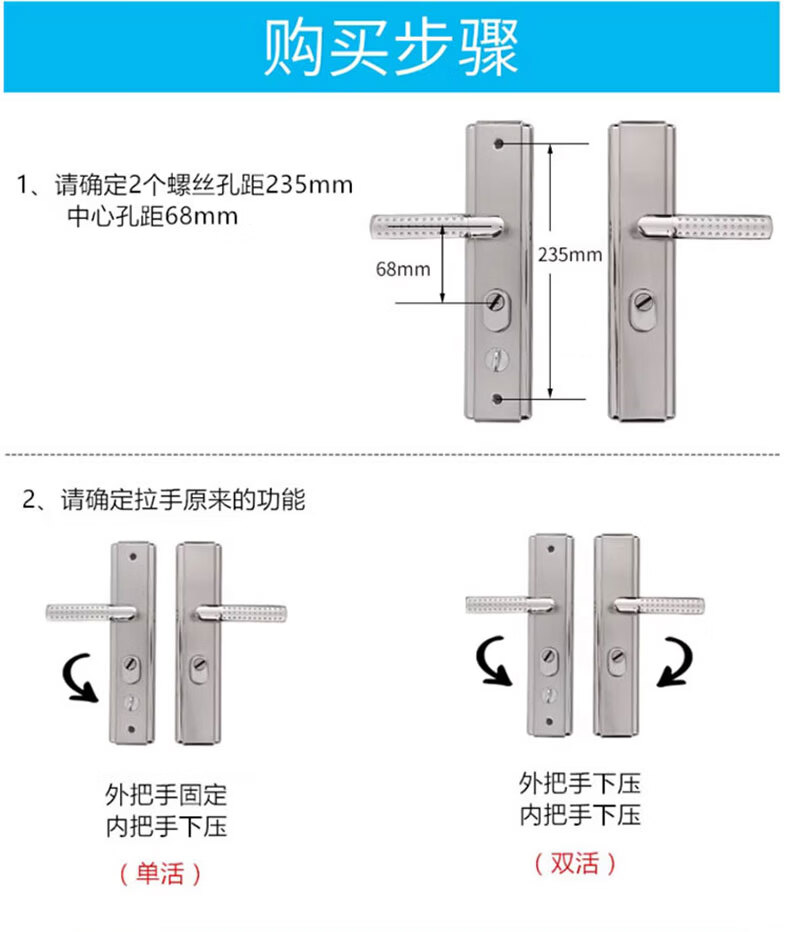 购买步骤

1、请确定2个螺丝孔距235mm
中心孔距68mm

68mm

235mm

2、请确定拉手原来的功能

外把手固定
内把手下压

（单活）

外把手下压
内把手下压

（双活）