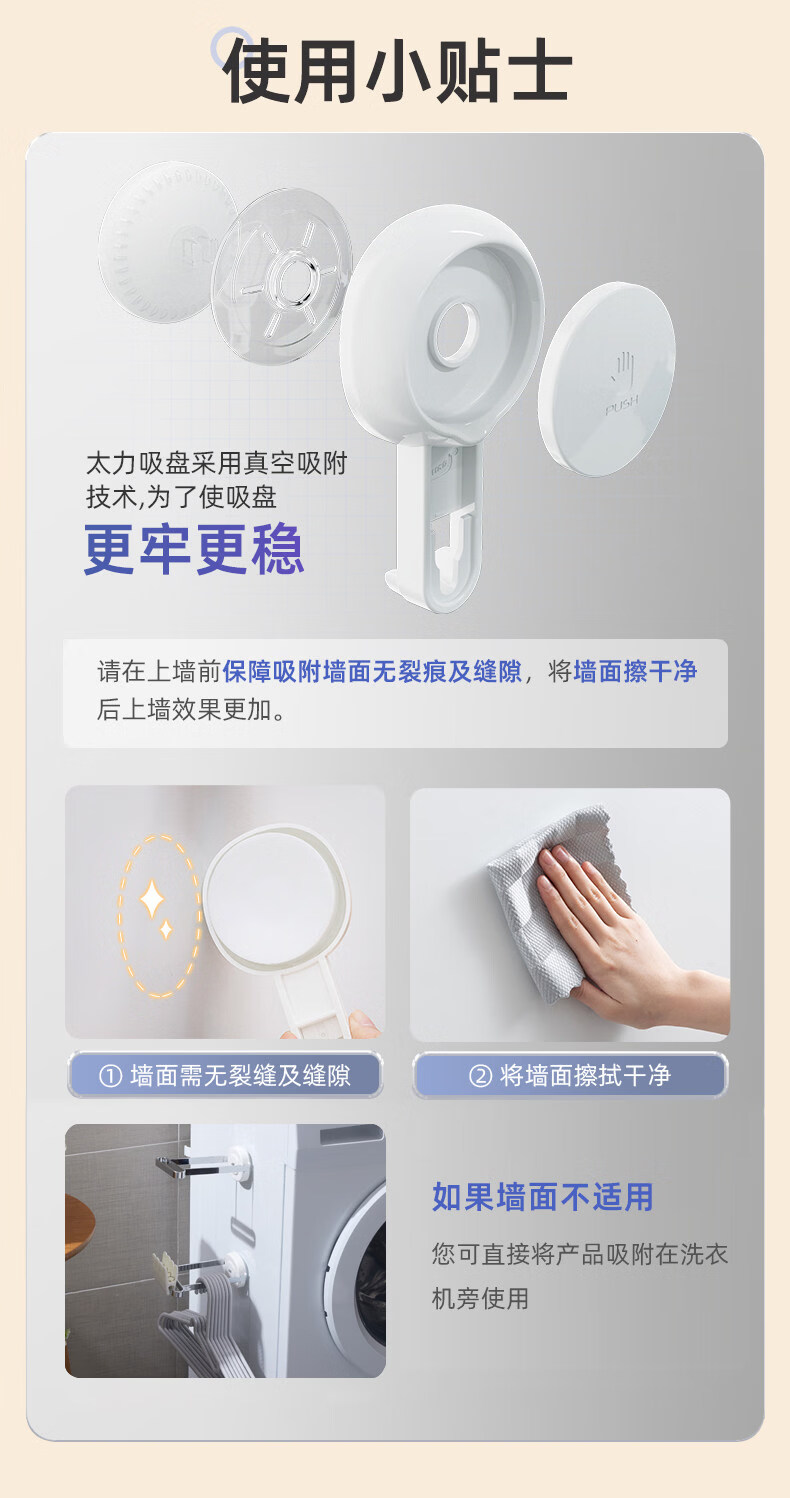 使用小贴士

PUSH

太力吸盘采用真空吸附技术,为了使吸盘

更牢更稳

请在上墙前保障吸附墙面无裂痕及缝隙，将墙面擦干净后上墙效果更加。

① 墙面需无裂缝及缝隙

② 将墙面擦拭干净

如果墙面不适用

您可直接将产品吸附在洗衣机旁使用