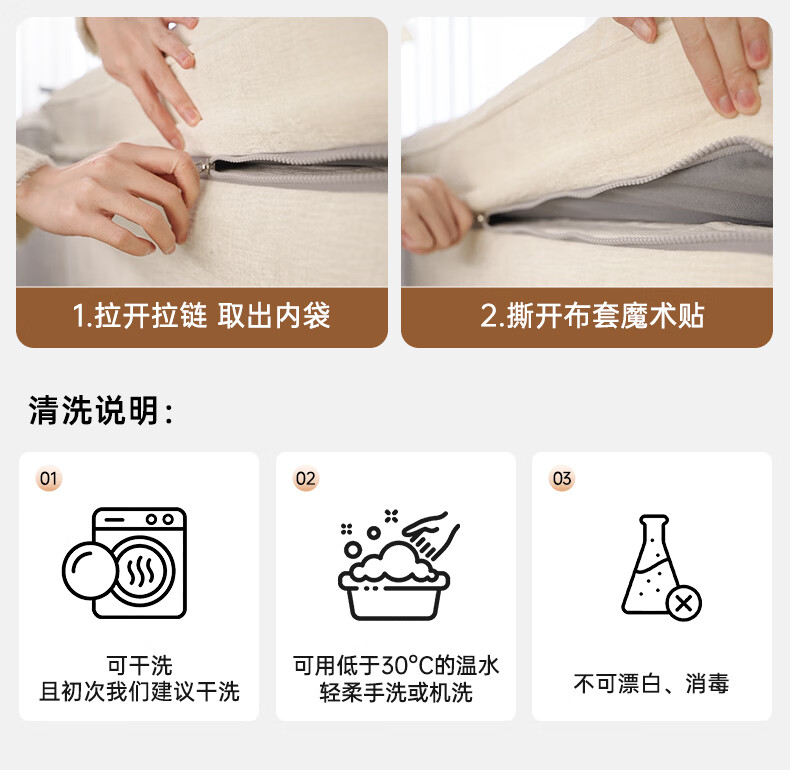 1.拉开拉链 取出内袋

2.撕开布套魔术贴

清洗说明：

01

可干洗
且初次我们建议干洗

02

可用低于30°C的温水
轻柔手洗或机洗

03

不可漂白、消毒