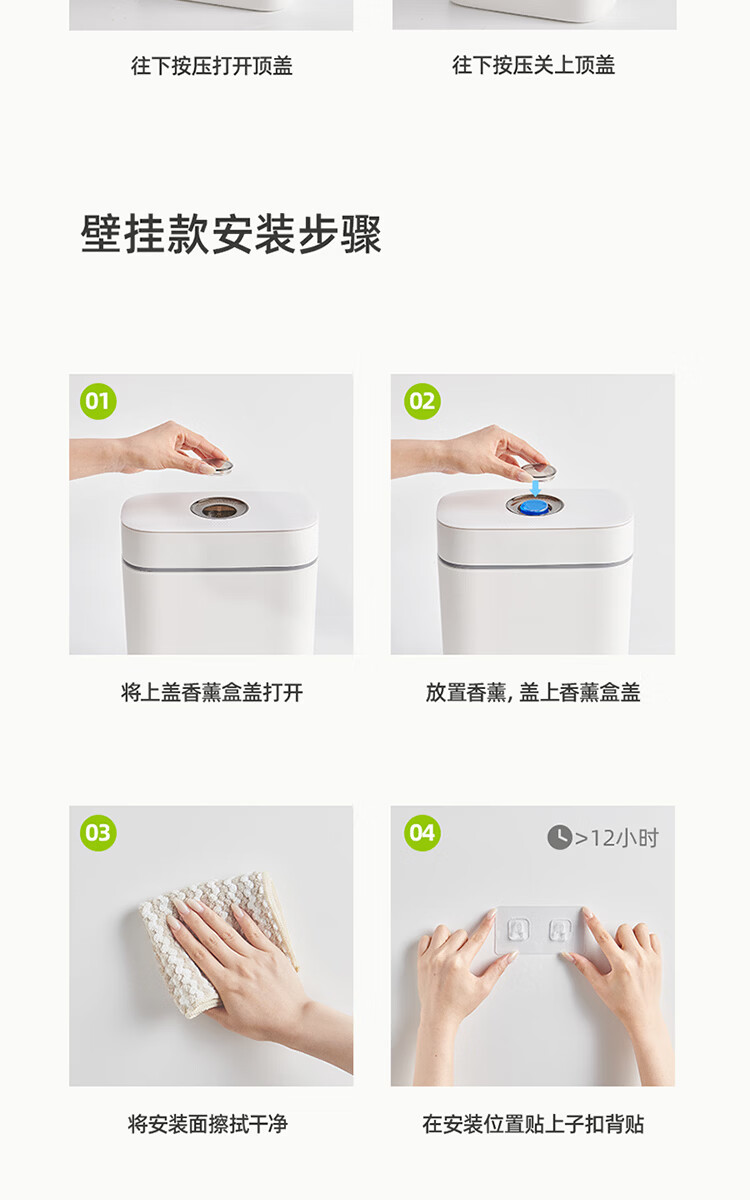 往下按压打开顶盖

往下按压关上顶盖

壁挂款安装步骤

01

将上盖香薰盒盖打开

02

放置香薰, 盖上香薰盒盖

03

将安装面擦拭干净

04

>12小时

在安装位置贴上子扣背贴