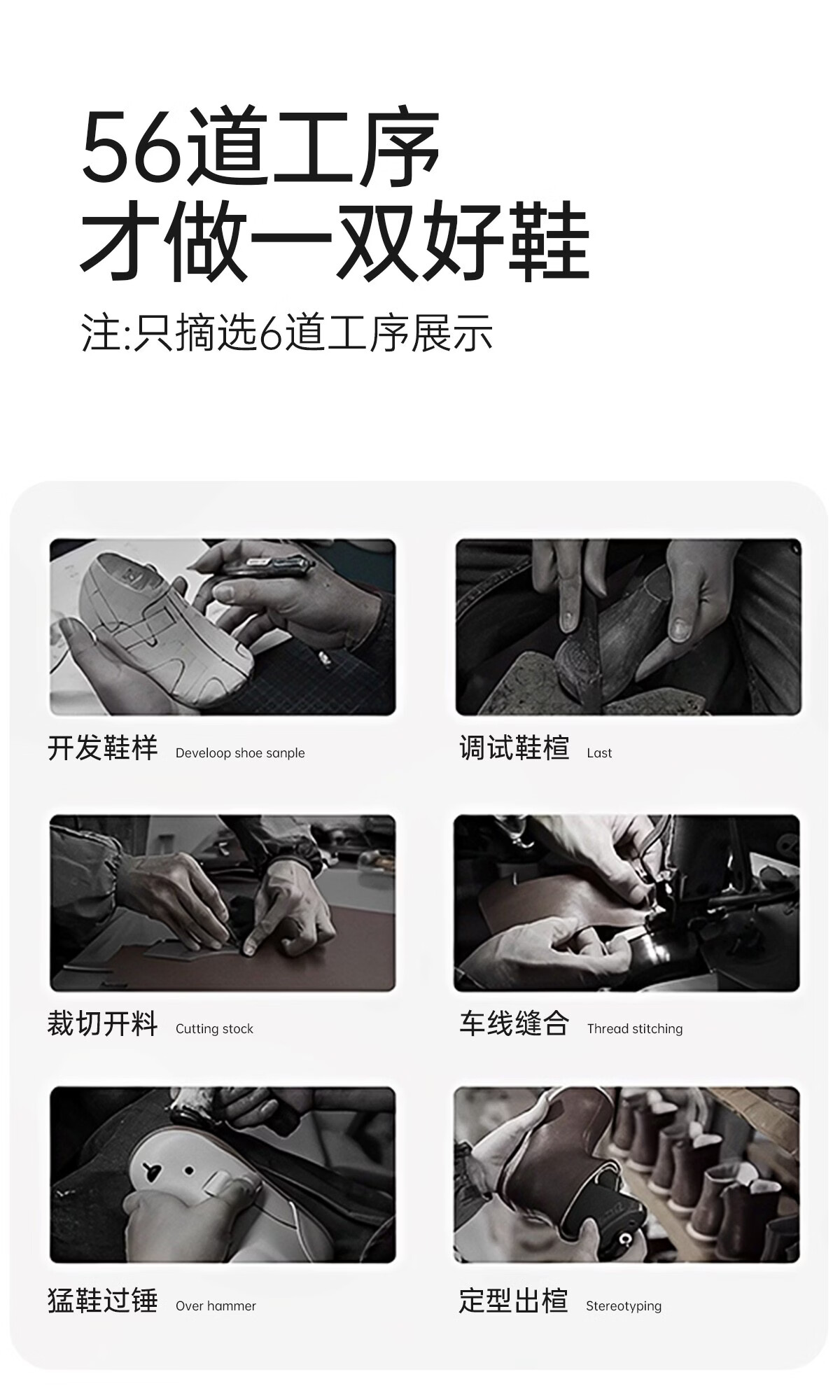 56道工序
才做一双好鞋

注:只摘选6道工序展示

开发鞋样 Develoop shoe sanple

调试鞋楦 Last

裁切开料 Cutting stock

车线缝合 Thread stitching

猛鞋过锤 Over hammer

定型出楦 Stereotyping