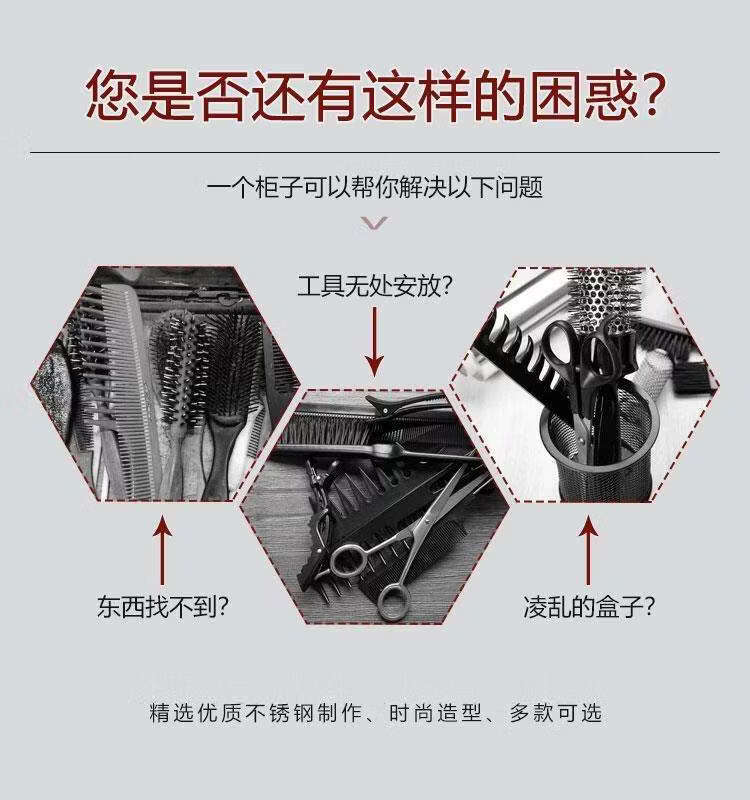 您是否还有这样的困惑?

一个柜子可以帮你解决以下问题

工具无处安放?

东西找不到?

凌乱的盒子?

精选优质不锈钢制作、时尚造型、多款可选