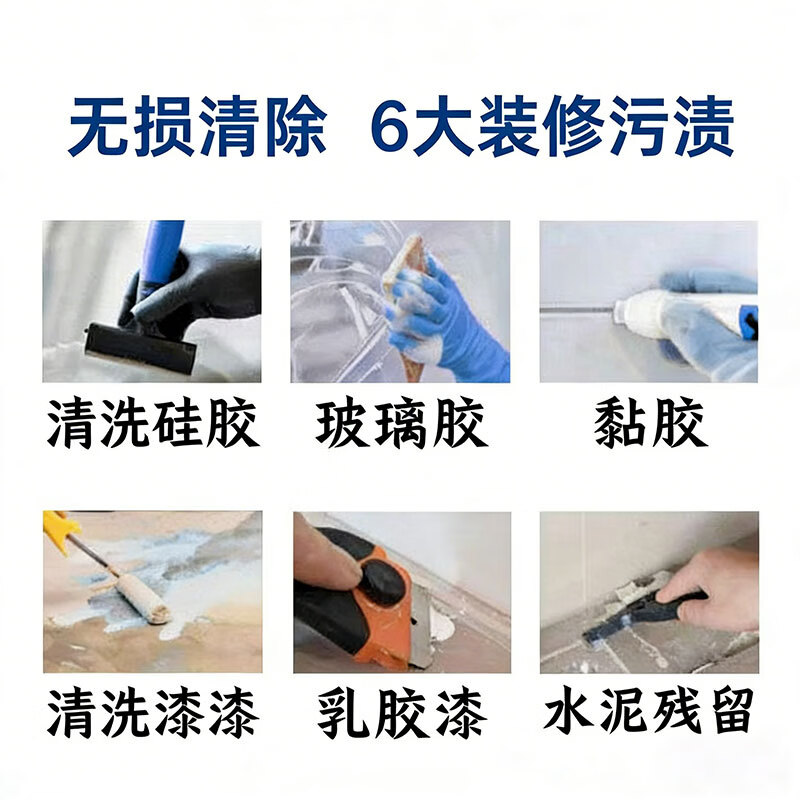 无损清除 6大装修污渍

清洗硅胶

玻璃胶

黏胶

清洗漆漆

乳胶漆

水泥残留