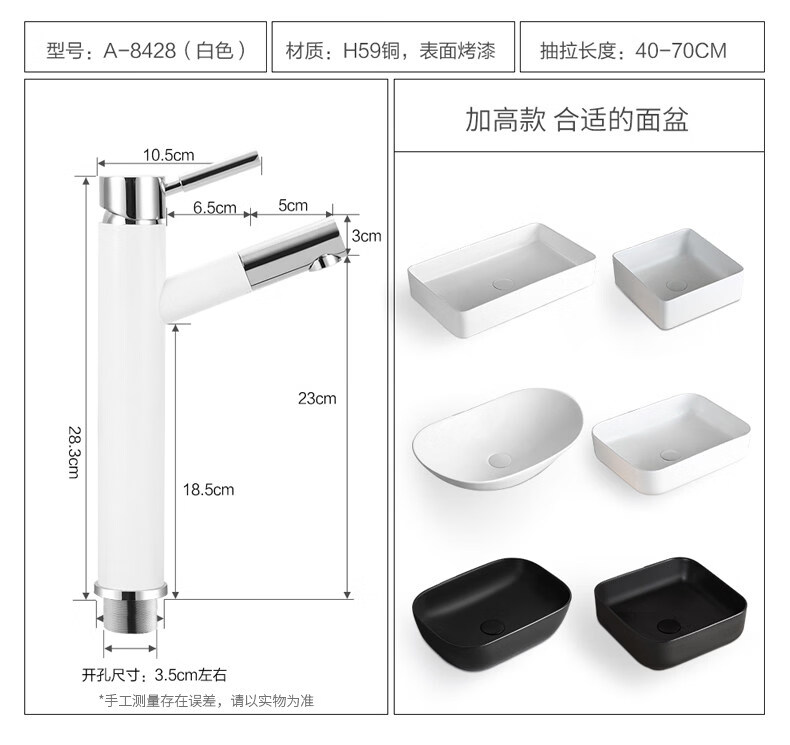 型号：A-8428（白色）

材质：H59铜，表面烤漆

抽拉长度：40-70CM

10.5cm

6.5cm

5cm

3cm

23cm

28.3cm

18.5cm

开孔尺寸：3.5cm左右

*手工测量存在误差，请以实物为准

加高款 合适的面盆