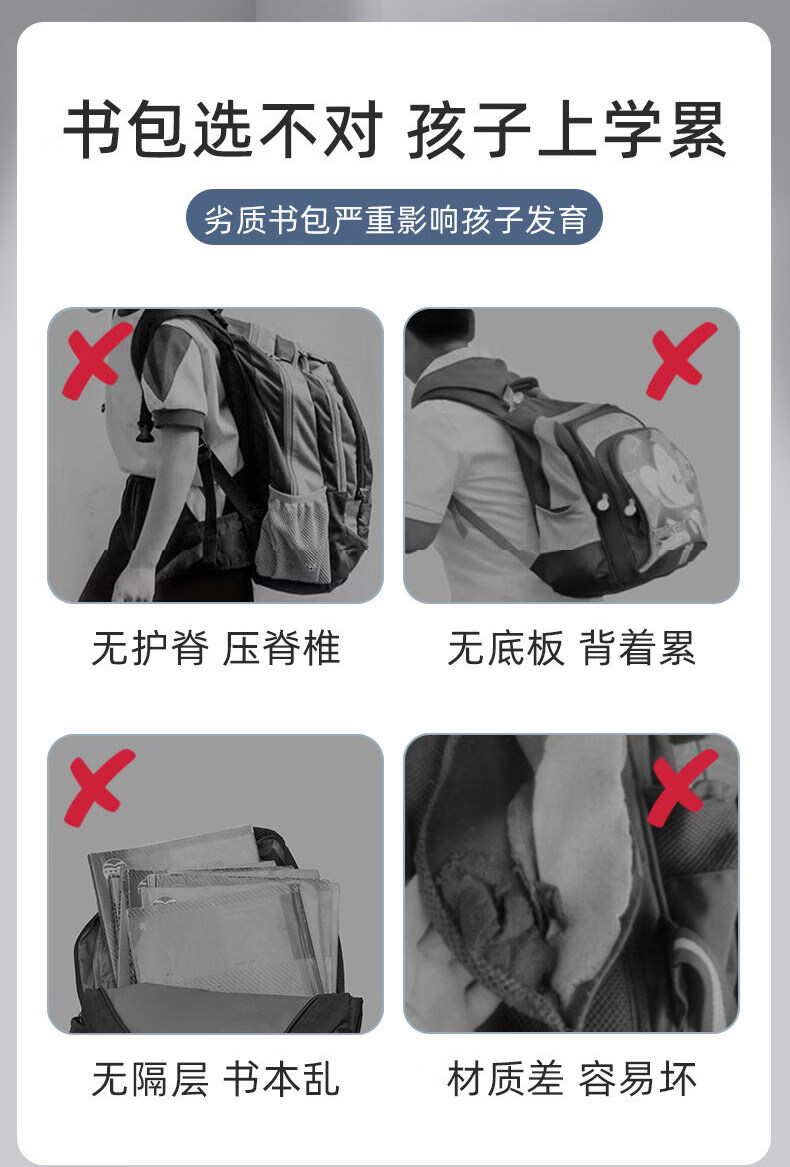 书包选不对 孩子上学累

劣质书包严重影响孩子发育

无护脊 压脊椎

无底板 背着累

无隔层 书本乱

材质差 容易坏