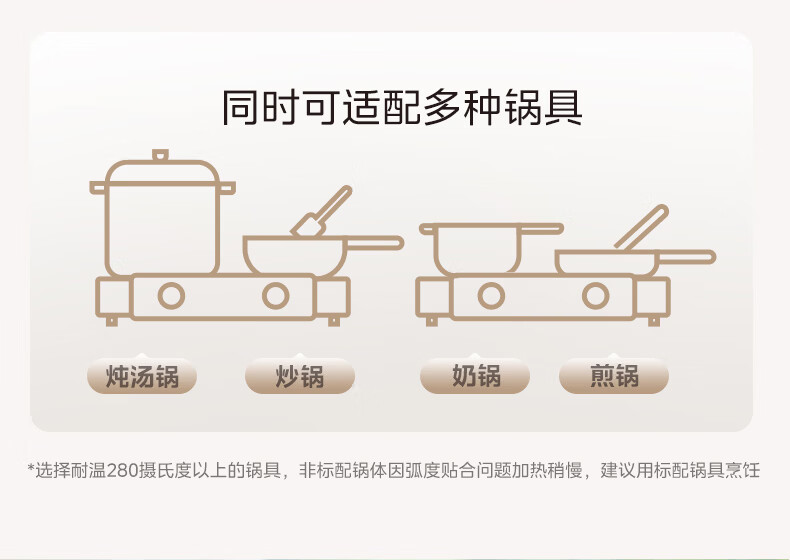 同时可适配多种锅具

炖汤锅 炒锅 奶锅 煎锅

*选择耐温280摄氏度以上的锅具，非标配锅体因弧度贴合问题加热稍慢，建议用标配锅具烹饪