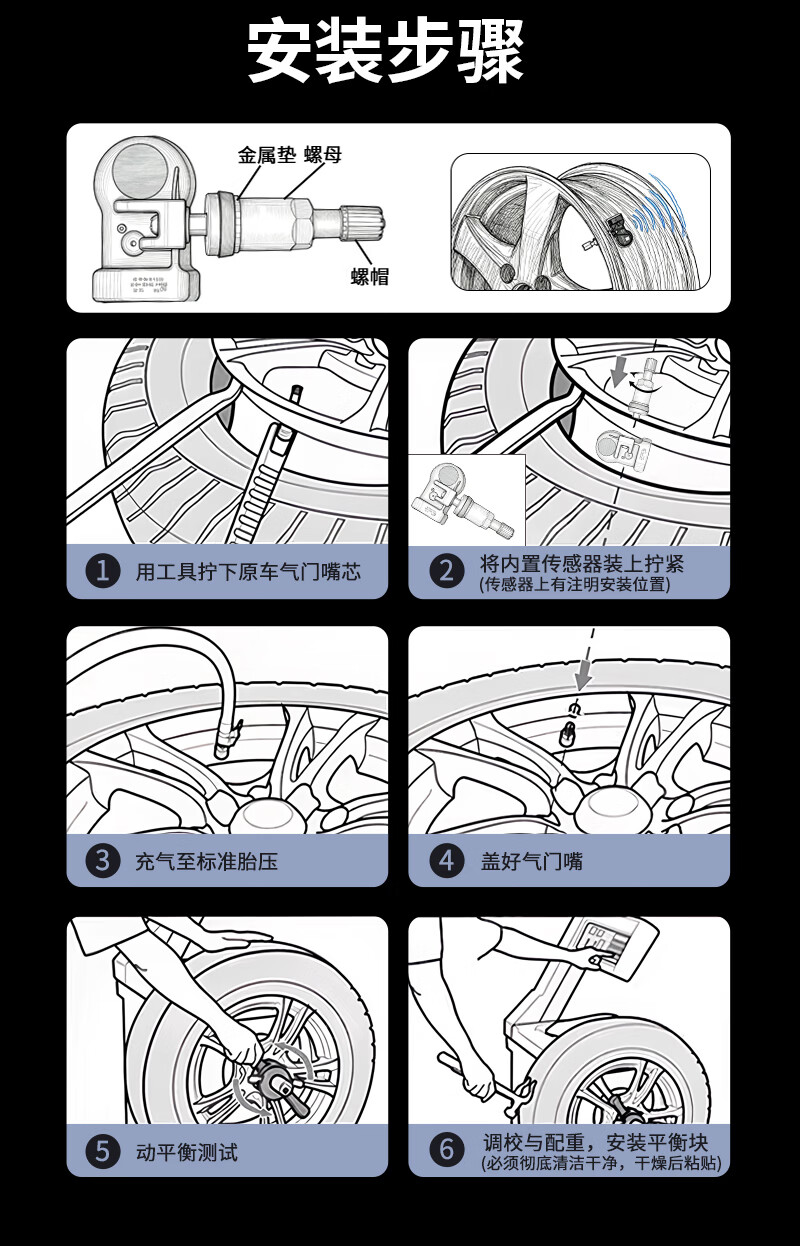 安装步骤

金属垫 螺母

螺帽

1 用工具拧下原车气门嘴芯

2 将内置传感器装上拧紧
(传感器上有注明安装位置)

3 充气至标准胎压

4 盖好气门嘴

5 动平衡测试

6 调校与配重，安装平衡块
(必须彻底清洁干净，干燥后粘贴)