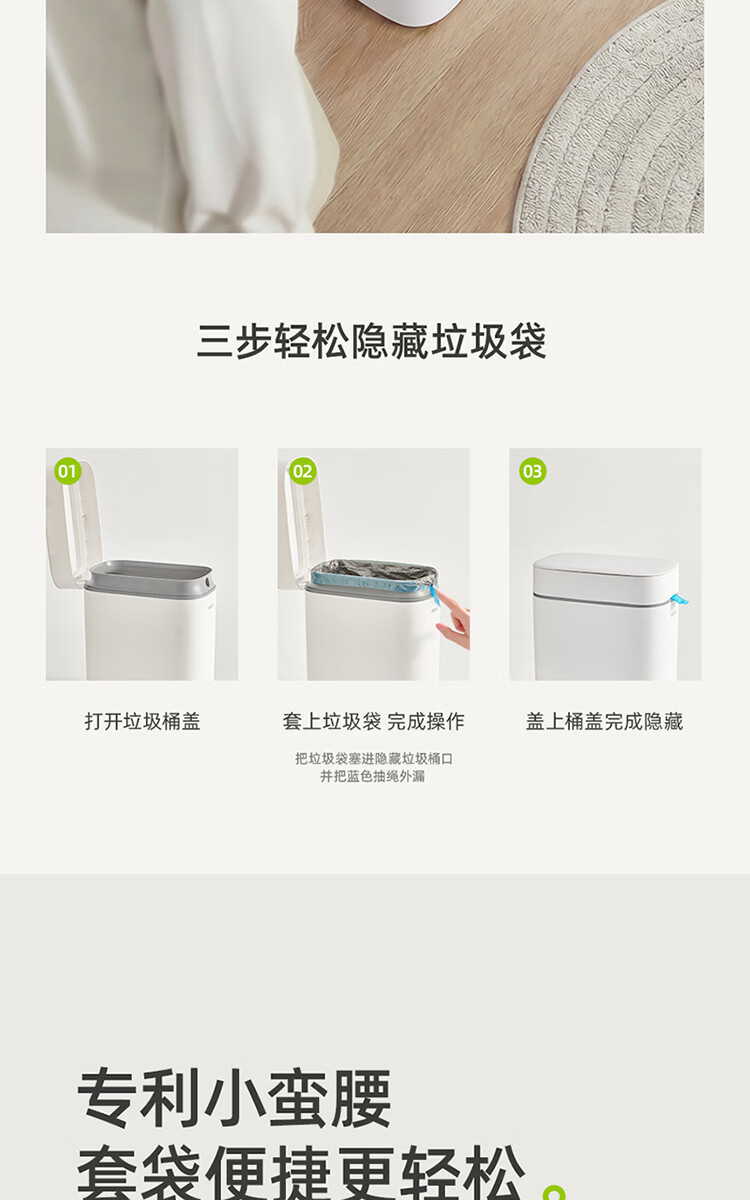 三步轻松隐藏垃圾袋

01

打开垃圾桶盖

02

套上垃圾袋 完成操作

把垃圾袋塞进隐藏垃圾桶口
并把蓝色抽绳外漏

03

盖上桶盖完成隐藏

专利小蛮腰
套袋便捷更轻松