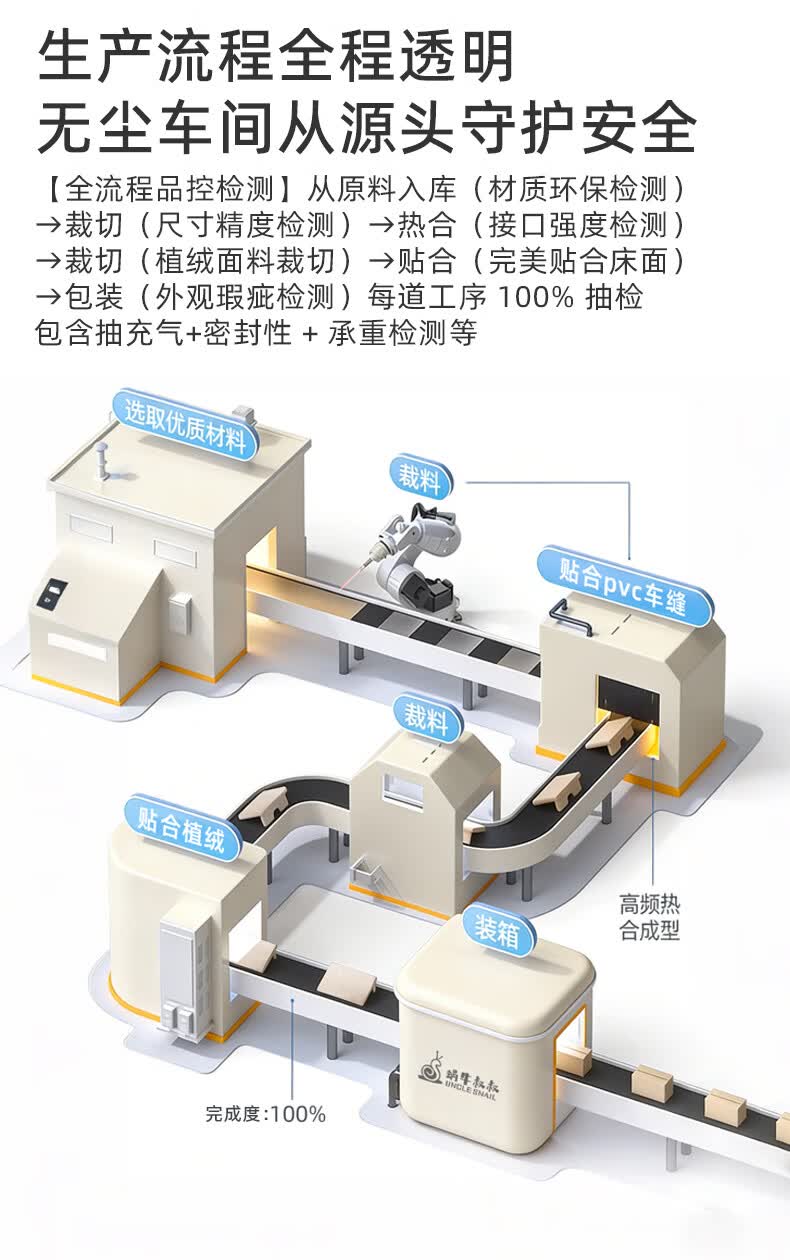 生产流程全程透明
无尘车间从源头守护安全

【全流程品控检测】从原料入库（材质环保检测）→裁切（尺寸精度检测）→热合（接口强度检测）→裁切（植绒面料裁切）→贴合（完美贴合床面）→包装（外观瑕疵检测）每道工序 100% 抽检 包含抽充气+密封性 + 承重检测等

选取优质材料

裁料

贴合pvc车缝

裁料

贴合植绒

高频热合成型

装箱

蜗牛叔叔
UNCLE SNAIL

完成度:100%