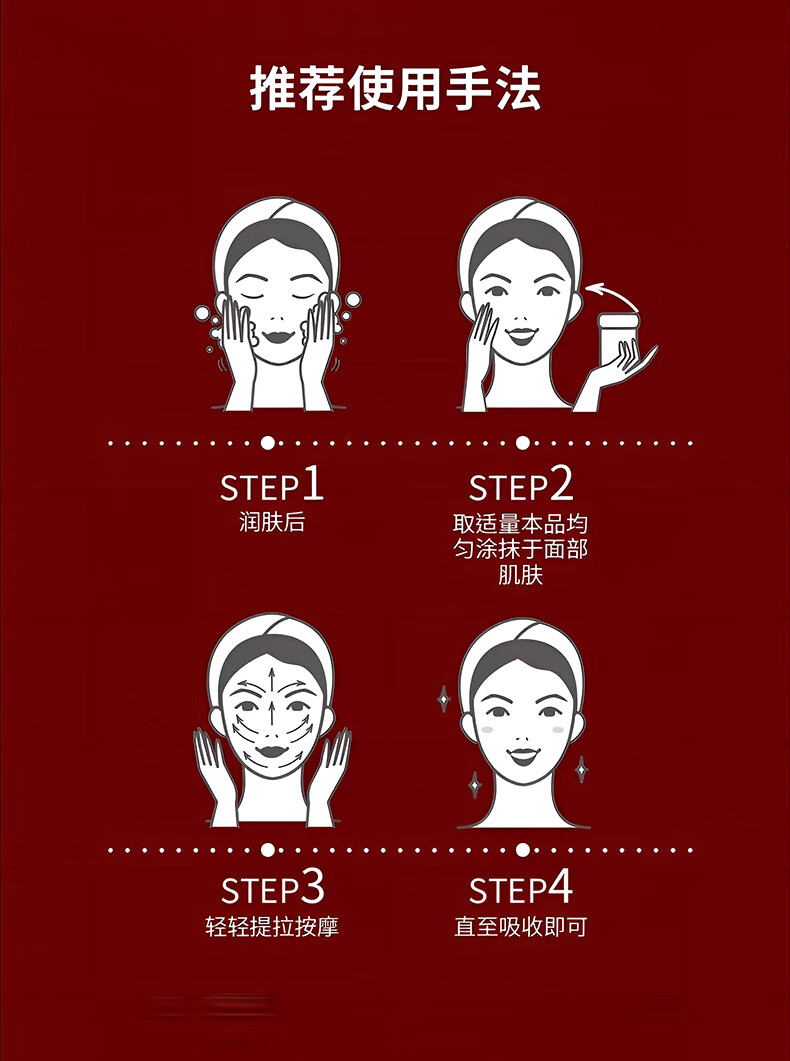 推荐使用手法

STEP1
润肤后

STEP2
取适量本品均匀涂抹于面部肌肤

STEP3
轻轻提拉按摩

STEP4
直至吸收即可