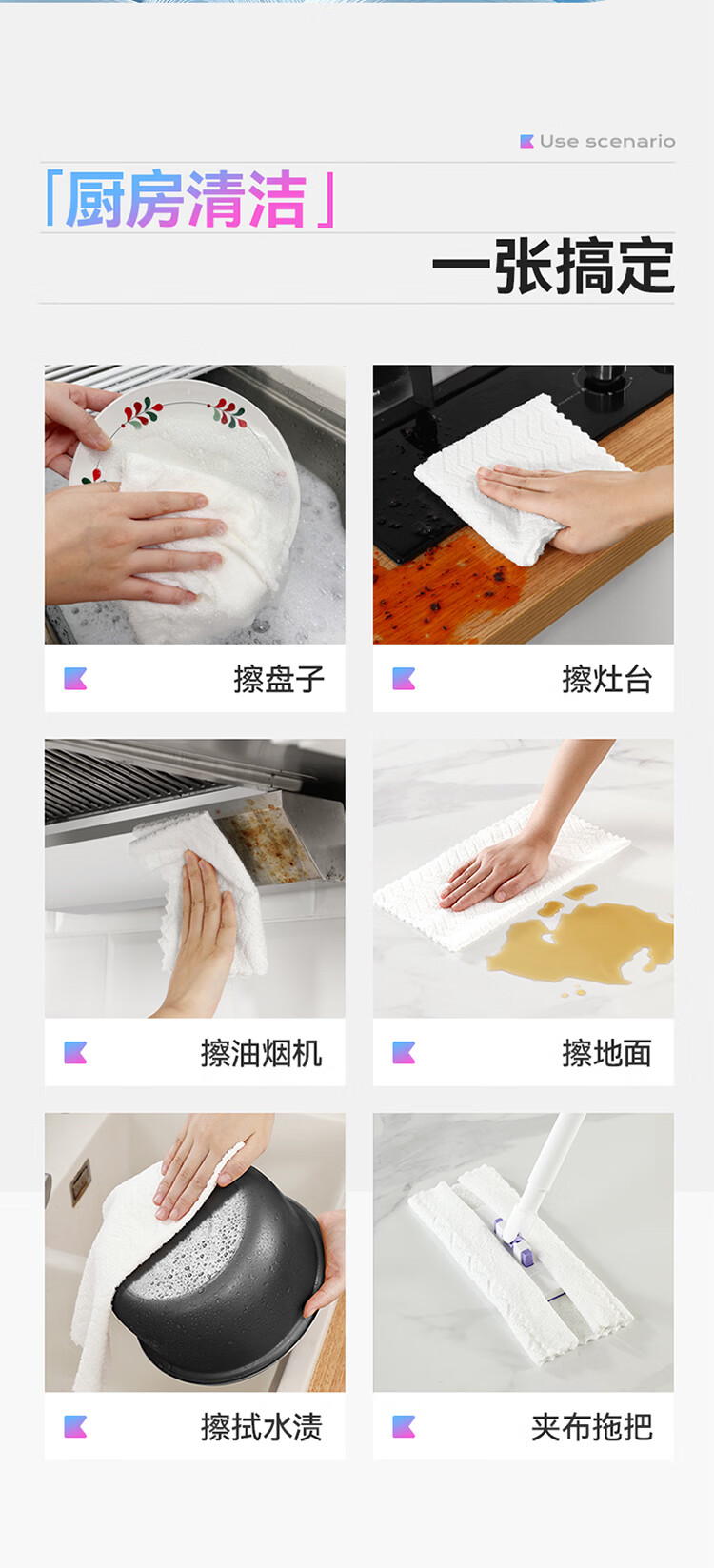 Use scenario

「厨房清洁」

一张搞定

擦盘子

擦灶台

擦油烟机

擦地面

擦拭水渍

夹布拖把