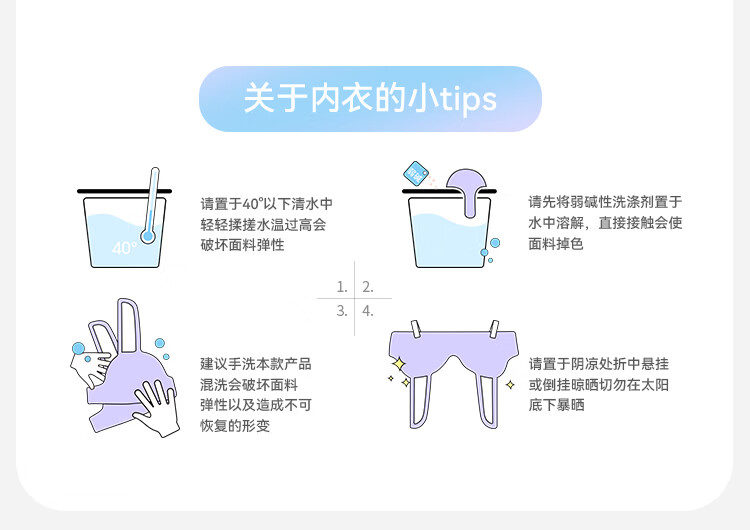 关于内衣的小tips

40°

请置于40°以下清水中轻轻揉搓水温过高会破坏面料弹性

弱碱

请先将弱碱性洗涤剂置于水中溶解，直接接触会使面料掉色

1. 2.
3. 4.

建议手洗本款产品混洗会破坏面料弹性以及造成不可恢复的形变

请置于阴凉处折中悬挂或倒挂晾晒切勿在太阳底下暴晒