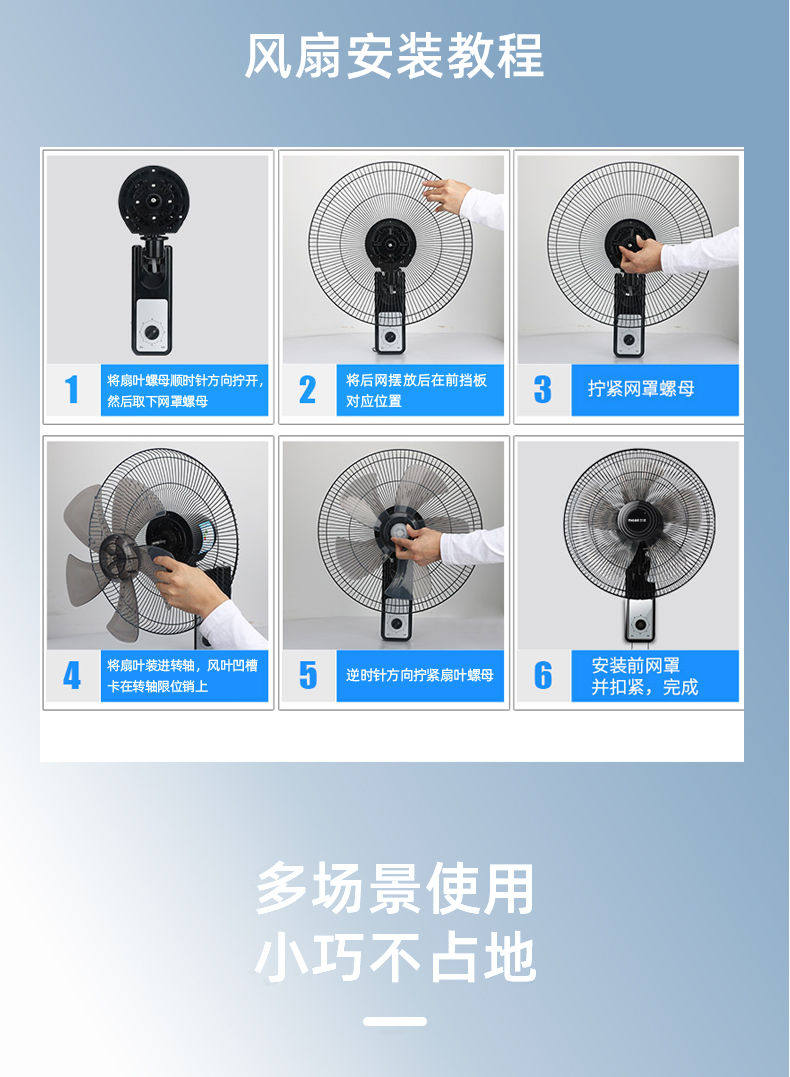 风扇安装教程

1 将扇叶螺母顺时针方向拧开，然后取下网罩螺母

2 将后网摆放后在前挡板对应位置

3 拧紧网罩螺母

4 将扇叶装进转轴，风叶凹槽卡在转轴限位销上

5 逆时针方向拧紧扇叶螺母

6 安装前网罩并扣紧，完成

多场景使用
小巧不占地