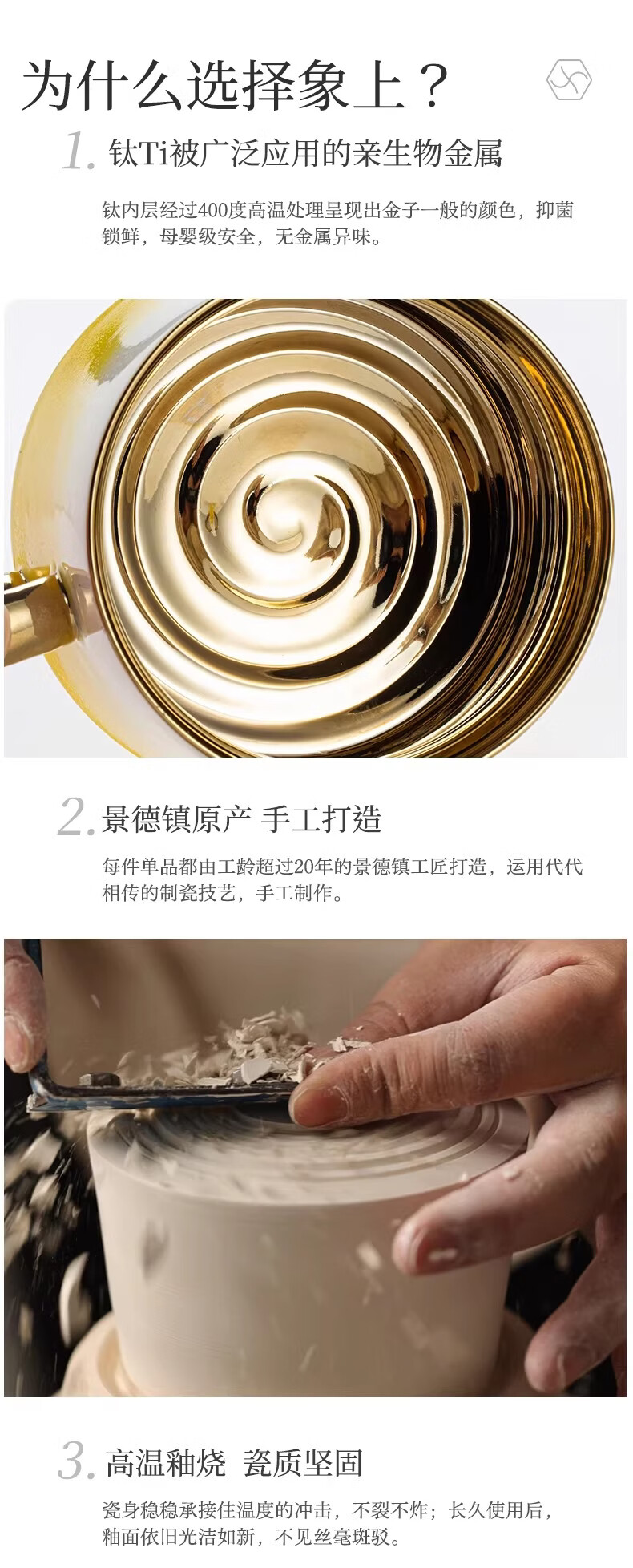 为什么选择象上？

1. 钛Ti被广泛应用的亲生物金属

钛内层经过400度高温处理呈现出金子一般的颜色，抑菌锁鲜，母婴级安全，无金属异味。

2. 景德镇原产 手工打造

每件单品都由工龄超过20年的景德镇工匠打造，运用代代相传的制瓷技艺，手工制作。

3. 高温釉烧 瓷质坚固

瓷身稳稳承接住温度的冲击，不裂不炸；长久使用后，釉面依旧光洁如新，不见丝毫斑驳。