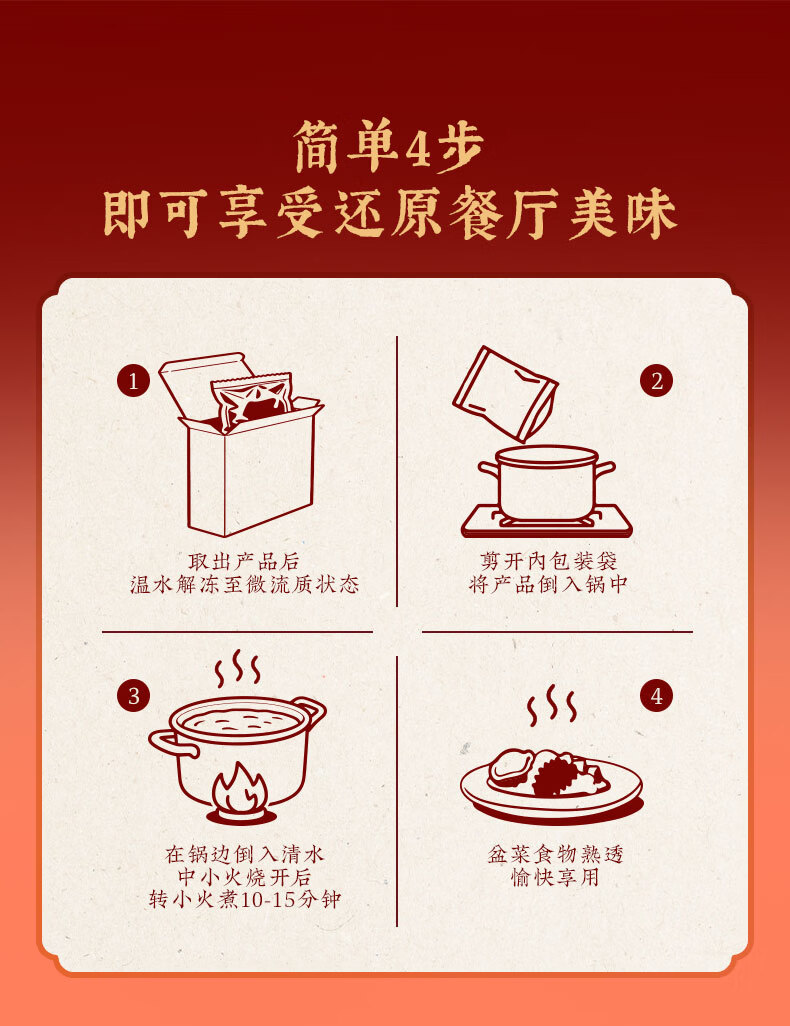 简单4步
即可享受还原餐厅美味

1
取出产品后
温水解冻至微流质状态

2
剪开内包装袋
将产品倒入锅中

3
在锅边倒入清水
中小火烧开后
转小火煮10-15分钟

4
盆菜食物熟透
愉快享用