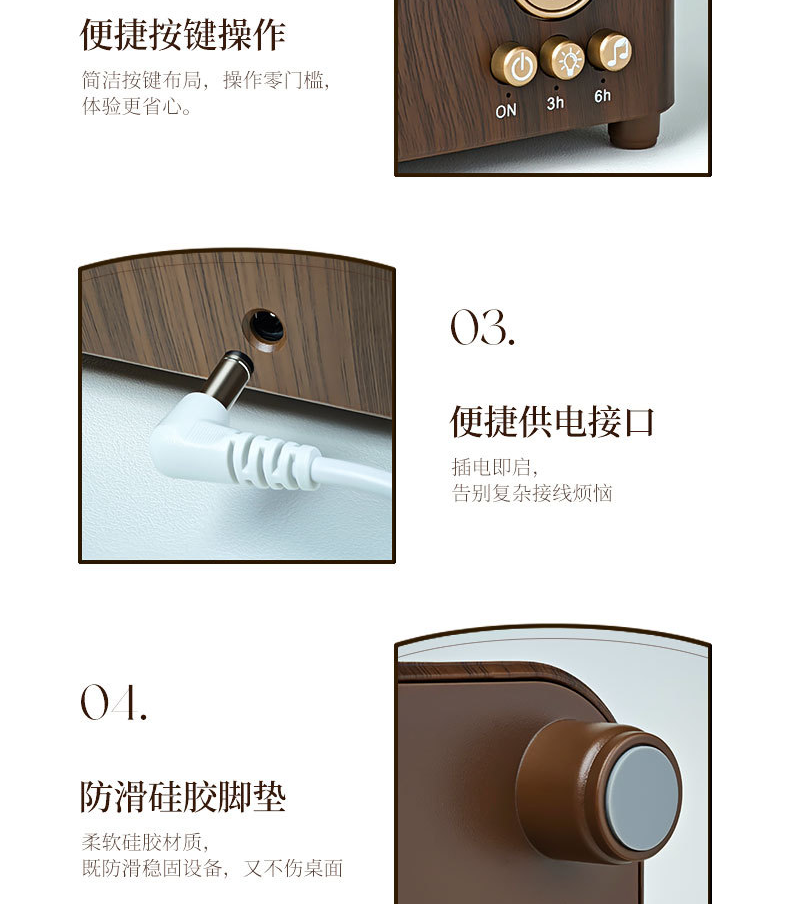 便捷按键操作

简洁按键布局，操作零门槛，体验更省心。

ON 3h 6h

03.

便捷供电接口

插电即启，
告别复杂接线烦恼

04.

防滑硅胶脚垫

柔软硅胶材质，
既防滑稳固设备，又不伤桌面