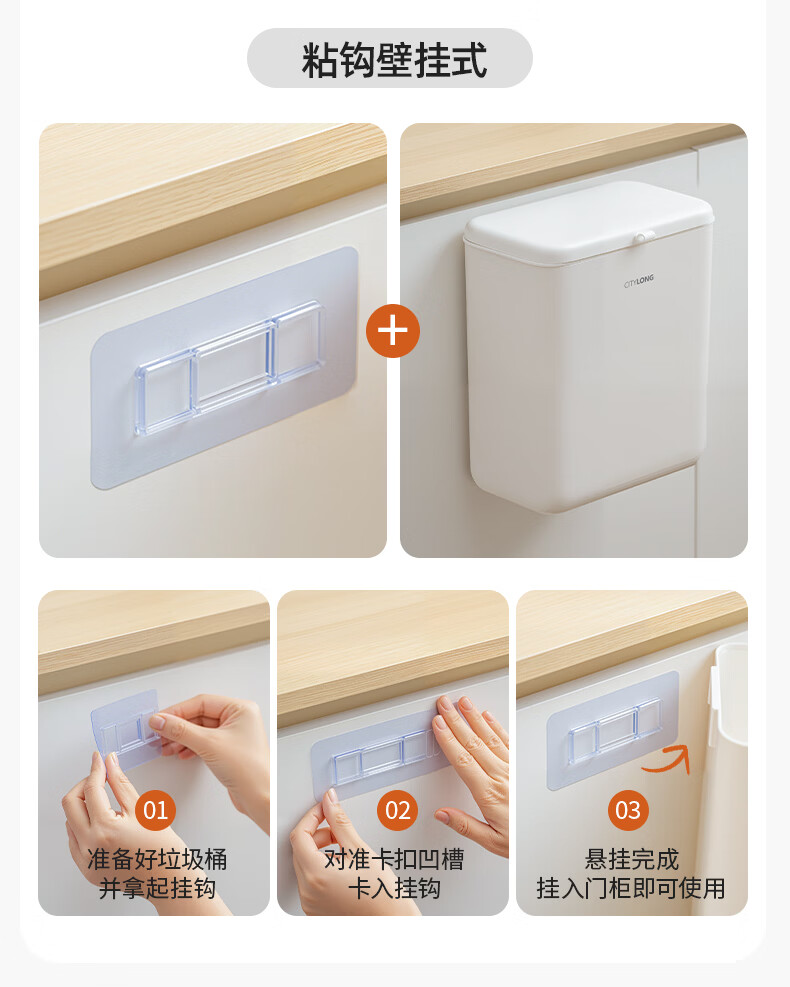 粘钩壁挂式

+

CITYLONG

01
准备好垃圾桶
并拿起挂钩

02
对准卡扣凹槽
卡入挂钩

03
悬挂完成
挂入门柜即可使用