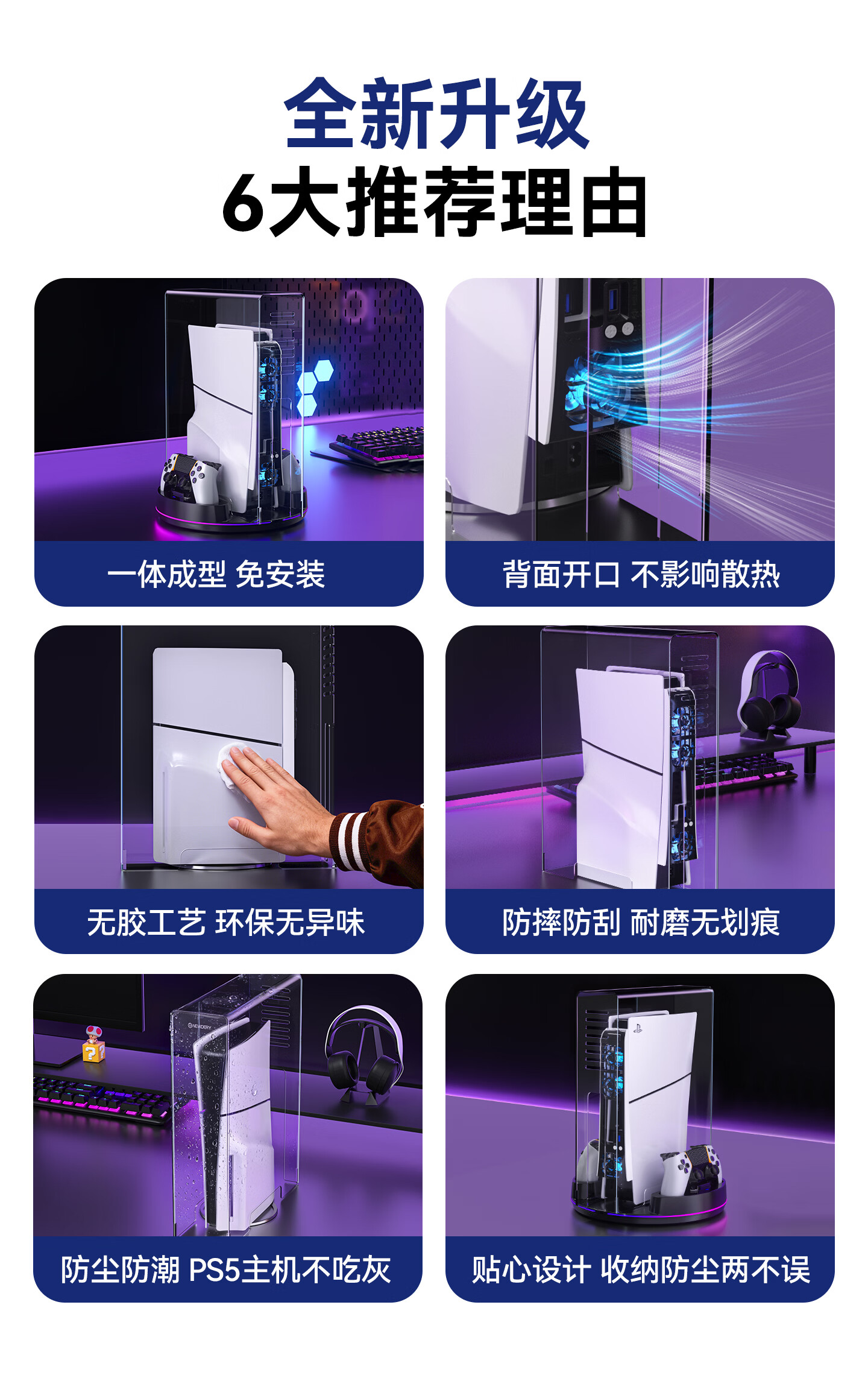 全新升级
6大推荐理由

一体成型 免安装

背面开口 不影响散热

无胶工艺 环保无异味

防摔防刮 耐磨无划痕

NEWDERY

防尘防潮 PS5主机不吃灰

贴心设计 收纳防尘两不误