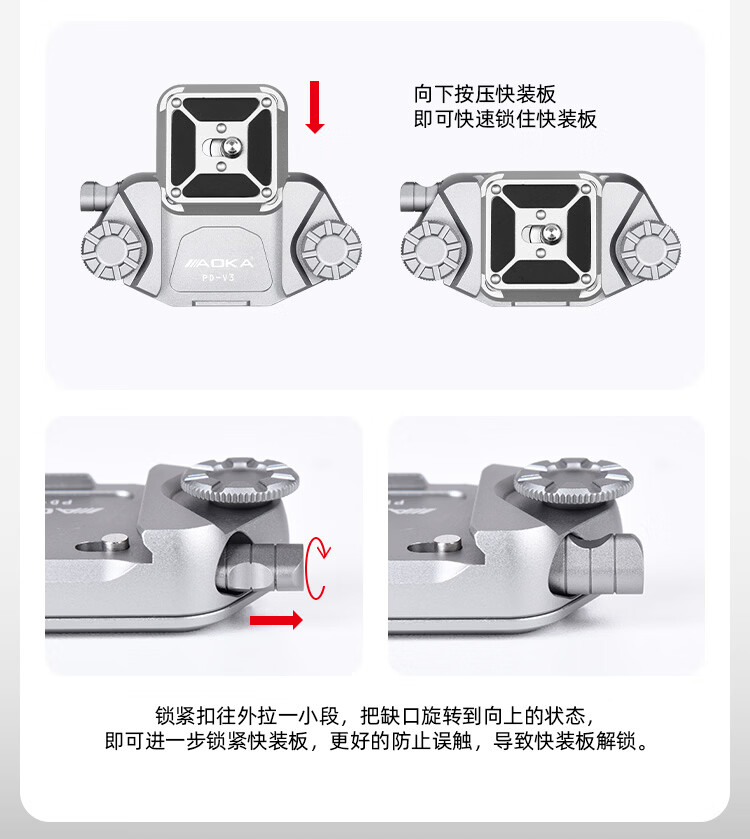 向下按压快装板
即可快速锁住快装板

AOKA
PD-V3

锁紧扣往外拉一小段，把缺口旋转到向上的状态，
即可进一步锁紧快装板，更好的防止误触，导致快装板解锁。