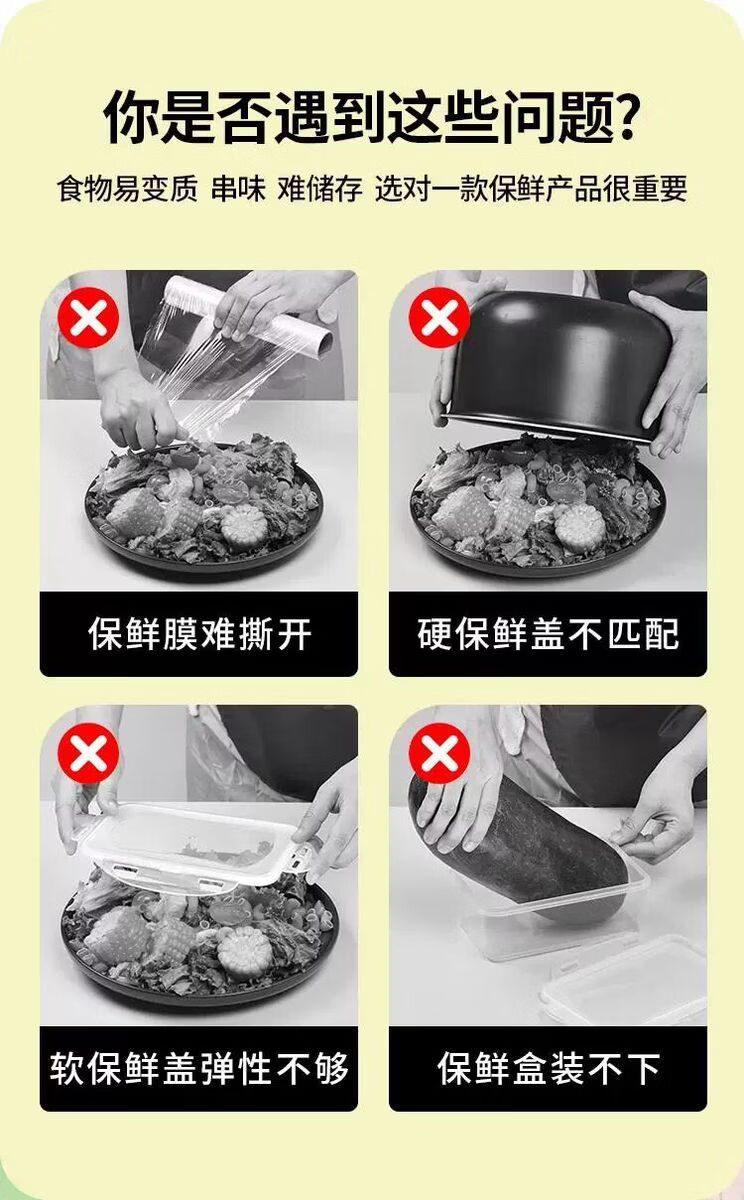 你是否遇到这些问题?

食物易变质 串味 难储存 选对一款保鲜产品很重要

保鲜膜难撕开

硬保鲜盖不匹配

软保鲜盖弹性不够

保鲜盒装不下