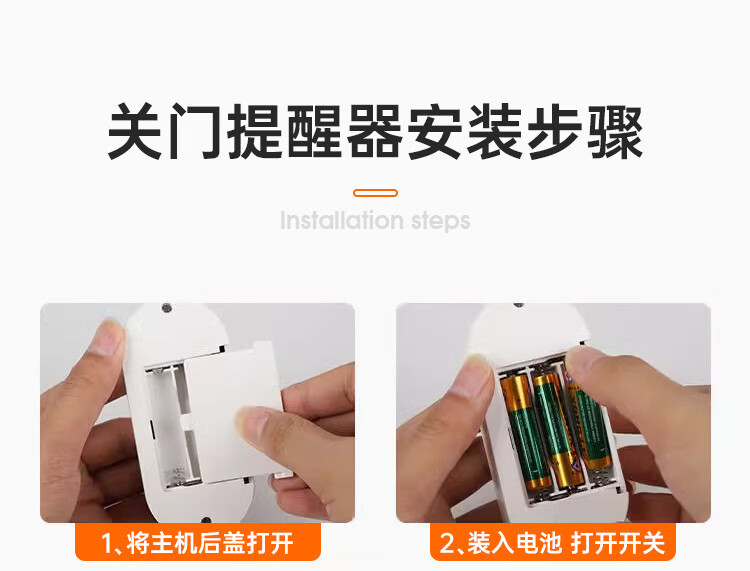 关门提醒器安装步骤

Installation steps

1、将主机后盖打开

2、装入电池 打开开关