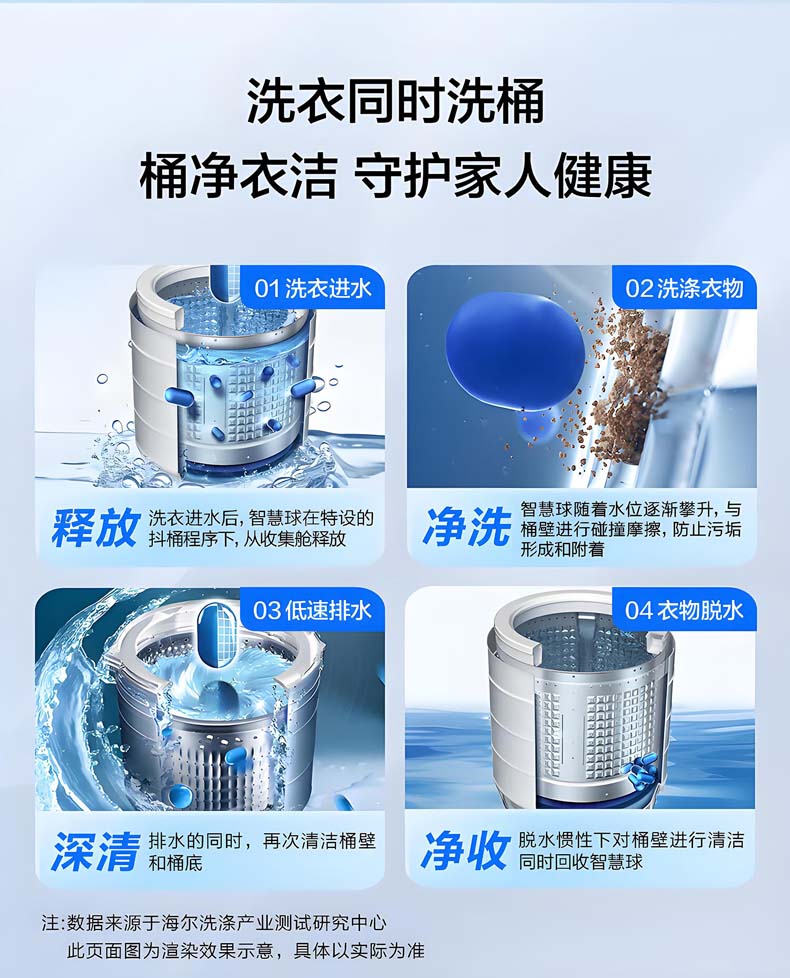 洗衣同时洗桶
桶净衣洁 守护家人健康

01 洗衣进水
释放 洗衣进水后，智慧球在特设的抖桶程序下，从收集舱释放

02 洗涤衣物
净洗 智慧球随着水位逐渐攀升，与桶壁进行碰撞摩擦，防止污垢形成和附着

03 低速排水
深清 排水的同时，再次清洁桶壁和桶底

04 衣物脱水
净收 脱水惯性下对桶壁进行清洁同时回收智慧球

注:数据来源于海尔洗涤产业测试研究中心
此页面图为渲染效果示意，具体以实际为准