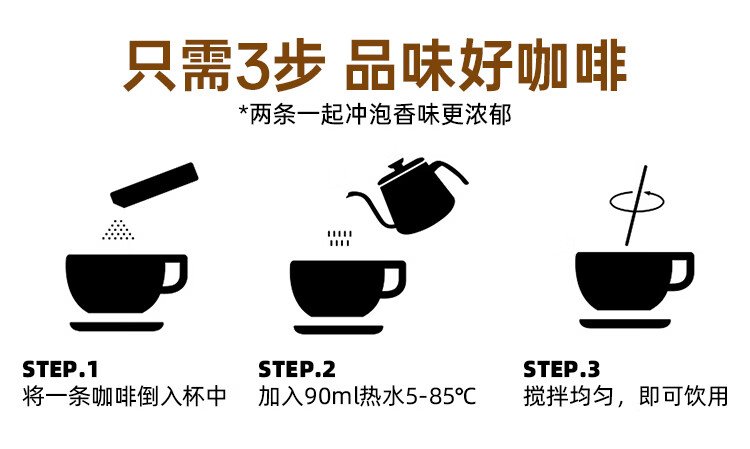 只需3步 品味好咖啡

*两条一起冲泡香味更浓郁

STEP.1
将一条咖啡倒入杯中

STEP.2
加入90ml热水5-85℃

STEP.3
搅拌均匀，即可饮用