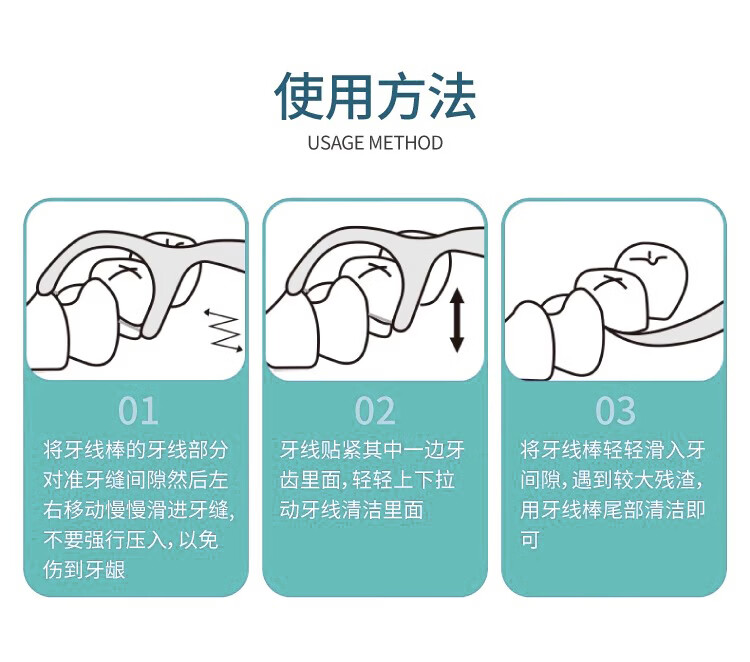 使用方法

USAGE METHOD

01

将牙线棒的牙线部分对准牙缝间隙然后左右移动慢慢滑进牙缝，不要强行压入，以免伤到牙龈

02

牙线贴紧其中一边牙齿里面，轻轻上下拉动牙线清洁里面

03

将牙线棒轻轻滑入牙间隙，遇到较大残渣，用牙线棒尾部清洁即可