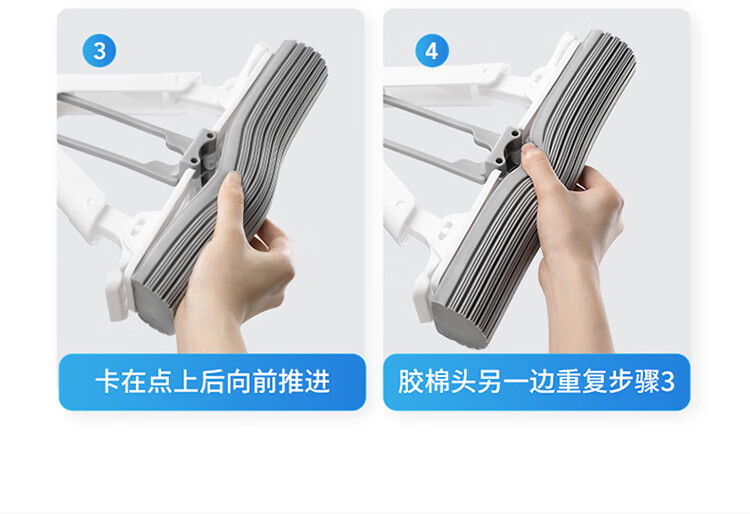 3

卡在点上后向前推进

4

胶棉头另一边重复步骤3