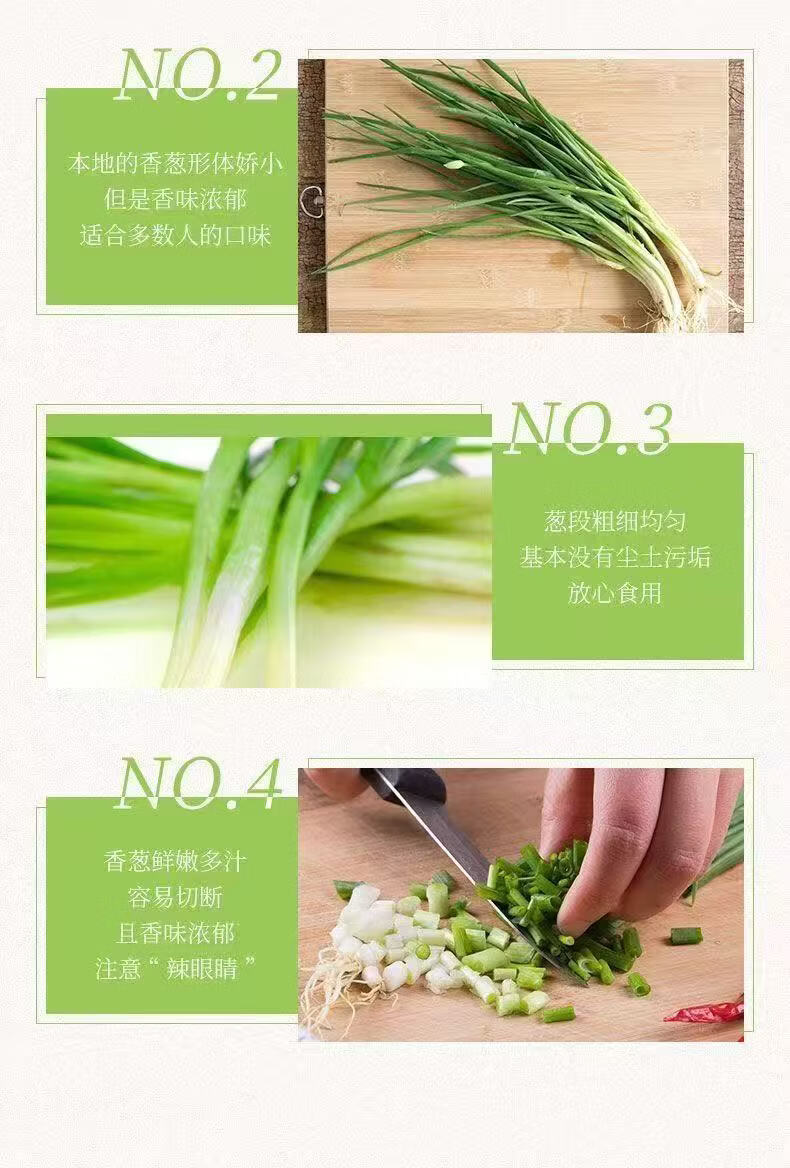 NO.2

本地的香葱形体娇小
但是香味浓郁
适合多数人的口味

NO.3

葱段粗细均匀
基本没有尘土污垢
放心食用

NO.4

香葱鲜嫩多汁
容易切断
且香味浓郁
注意“辣眼睛”