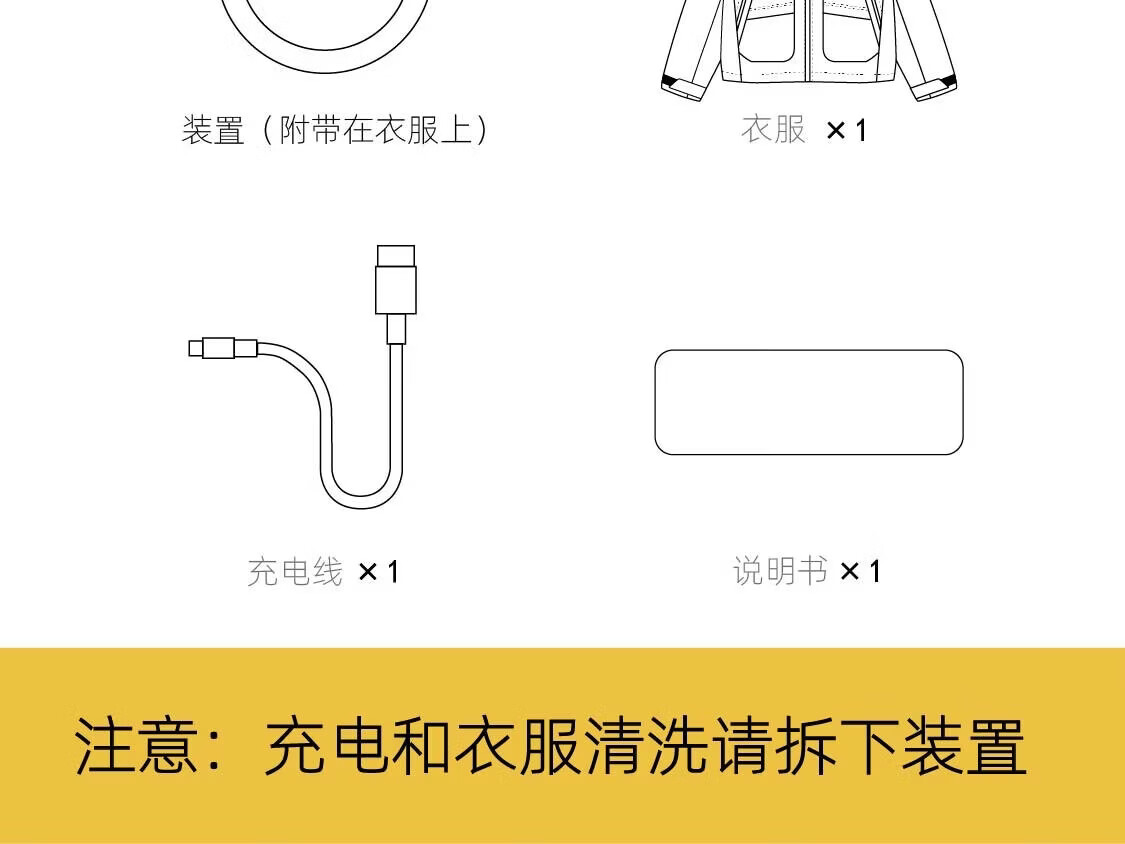 装置（附带在衣服上）

衣服 ×1

充电线 ×1

说明书 ×1

注意：充电和衣服清洗请拆下装置