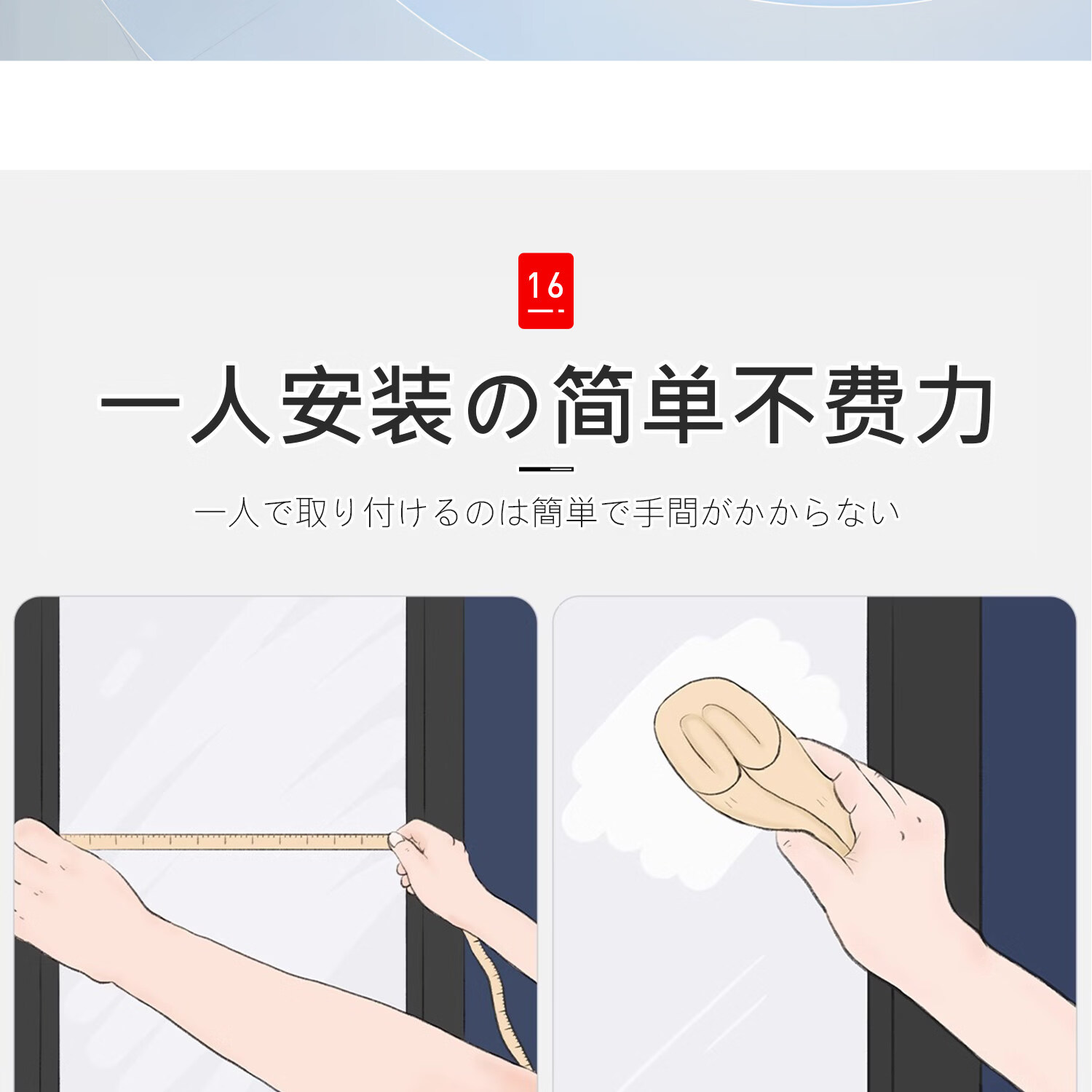 16

一人安装の简单不费力

一人で取り付けるのは簡単で手間がかからない