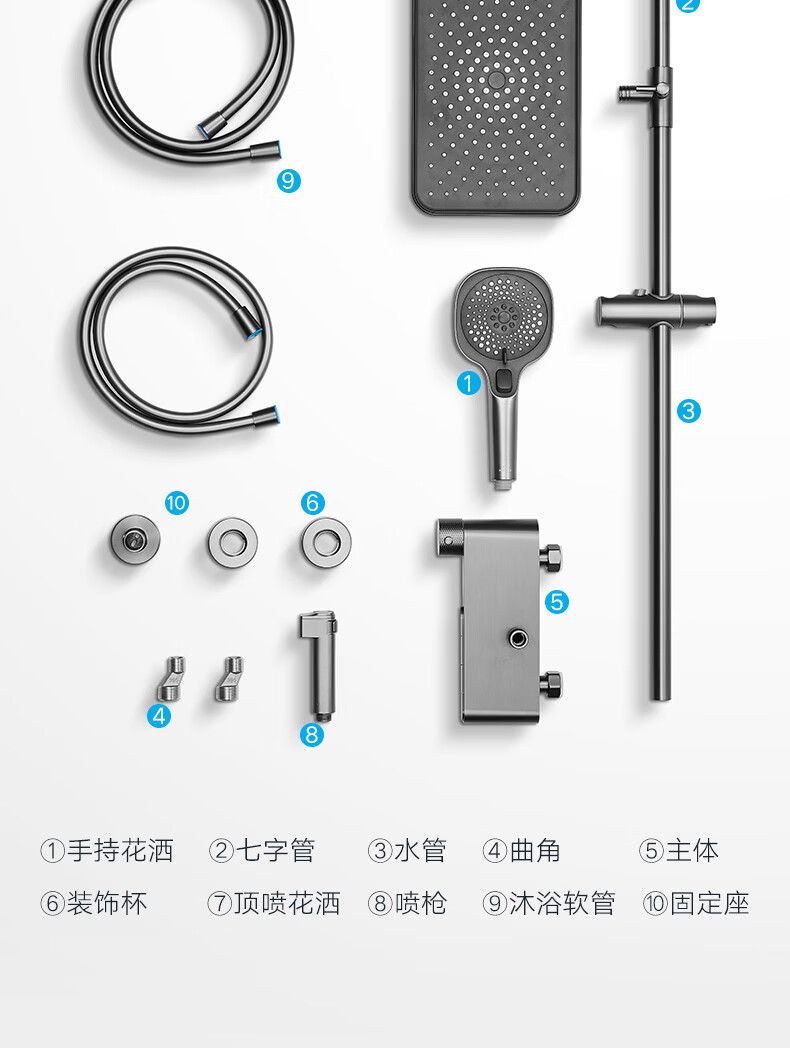 2

9

1

3

10

6

5

4

8

①手持花洒 ②七字管 ③水管 ④曲角 ⑤主体

⑥装饰杯 ⑦顶喷花洒 ⑧喷枪 ⑨沐浴软管 ⑩固定座