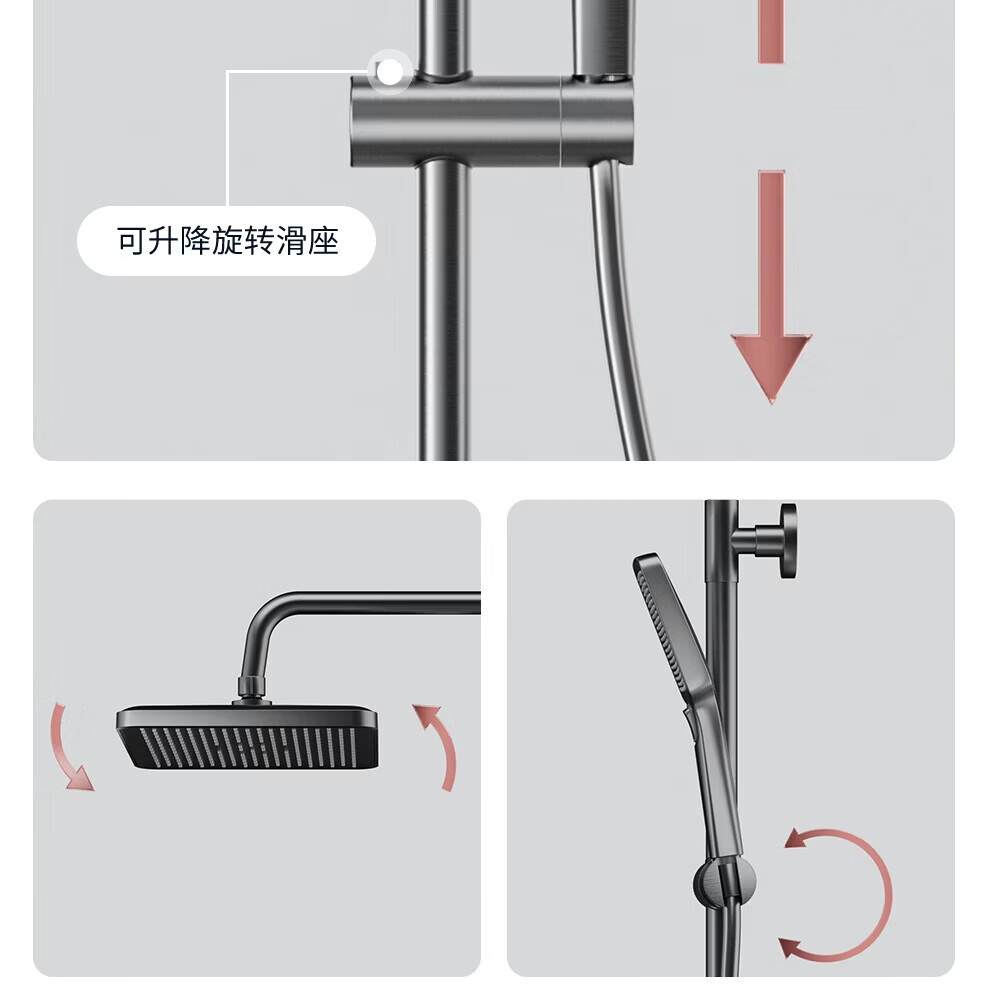 可升降旋转滑座