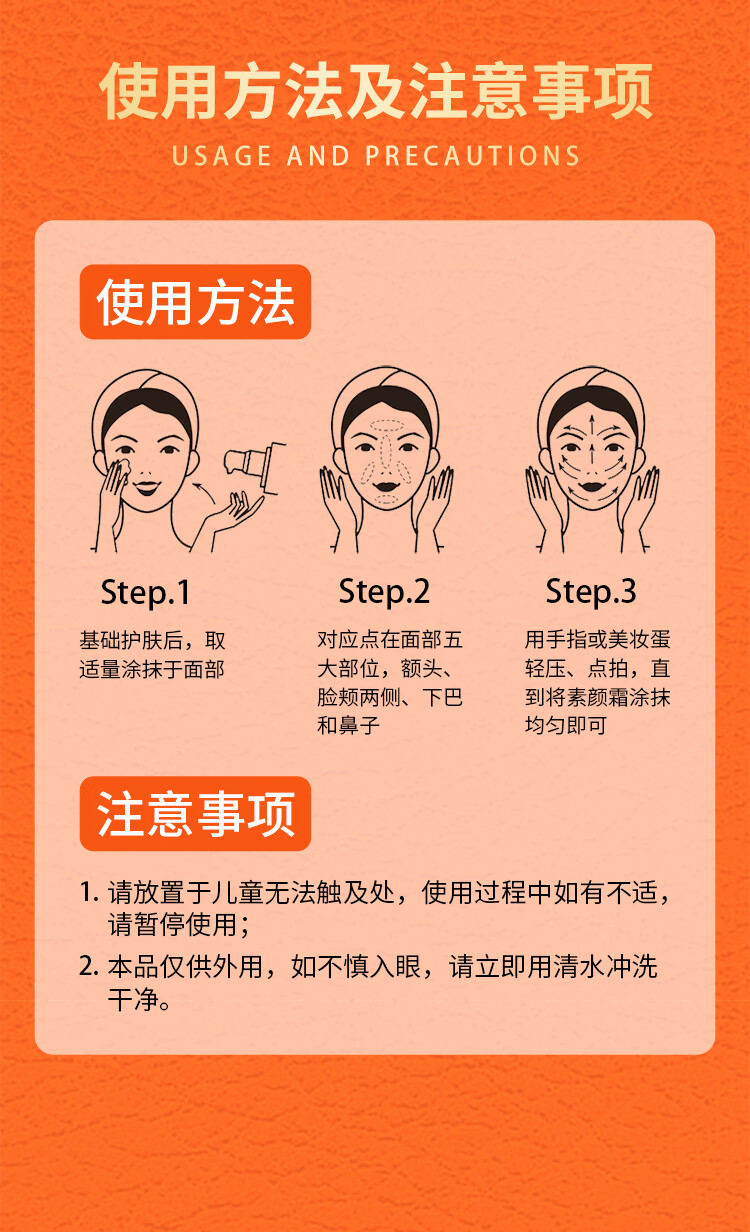 使用方法及注意事项

USAGE AND PRECAUTIONS

使用方法

Step.1

基础护肤后，取适量涂抹于面部

Step.2

对应点在面部五大部位，额头、脸颊两侧、下巴和鼻子

Step.3

用手指或美妆蛋轻压、点拍，直到将素颜霜涂抹均匀即可

注意事项

1. 请放置于儿童无法触及处，使用过程中如有不适，请暂停使用；

2. 本品仅供外用，如不慎入眼，请立即用清水冲洗干净。