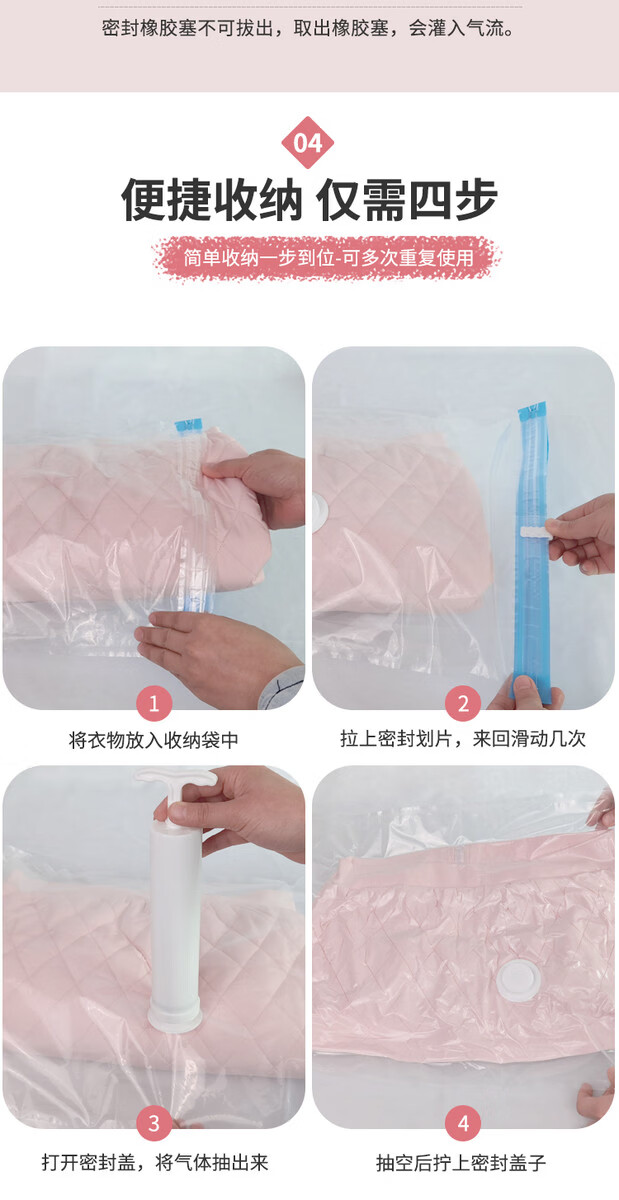 密封橡胶塞不可拔出，取出橡胶塞，会灌入气流。

04

便捷收纳 仅需四步

简单收纳一步到位-可多次重复使用

1
将衣物放入收纳袋中

2
拉上密封划片，来回滑动几次

3
打开密封盖，将气体抽出来

4
抽空后拧上密封盖子