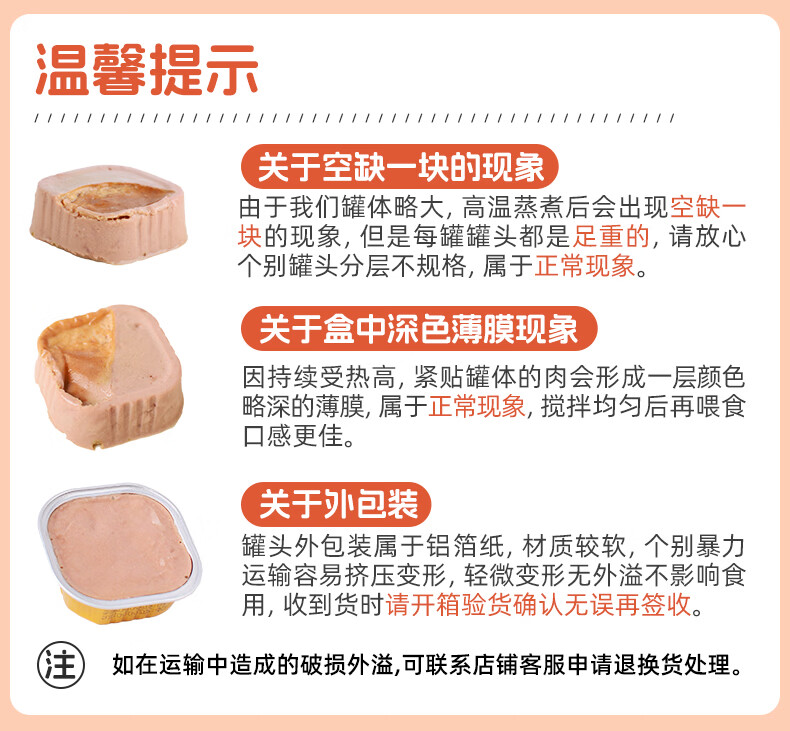 温馨提示

关于空缺一块的现象

由于我们罐体略大，高温蒸煮后会出现空缺一块的现象，但是每罐罐头都是足重的，请放心个别罐头分层不规格，属于正常现象。

关于盒中深色薄膜现象

因持续受热高，紧贴罐体的肉会形成一层颜色略深的薄膜，属于正常现象，搅拌均匀后再喂食口感更佳。

关于外包装

罐头外包装属于铝箔纸，材质较软，个别暴力运输容易挤压变形，轻微变形无外溢不影响食用，收到货时请开箱验货确认无误再签收。

注 如在运输中造成的破损外溢,可联系店铺客服申请退换货处理。