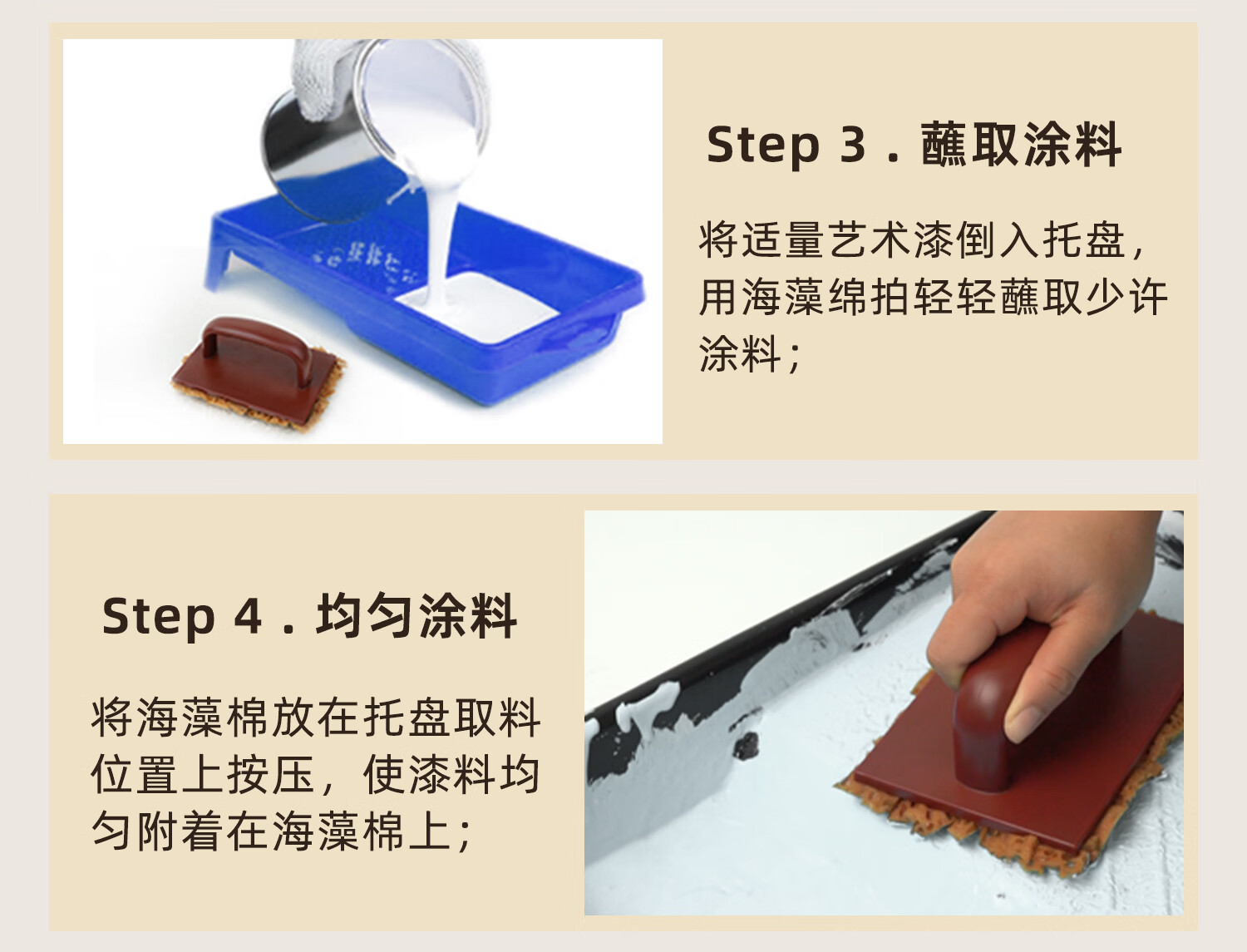 Step 3 . 蘸取涂料

将适量艺术漆倒入托盘，用海藻绵拍轻轻蘸取少许涂料；

Step 4 . 均匀涂料

将海藻棉放在托盘取料位置上按压，使漆料均匀附着在海藻棉上；