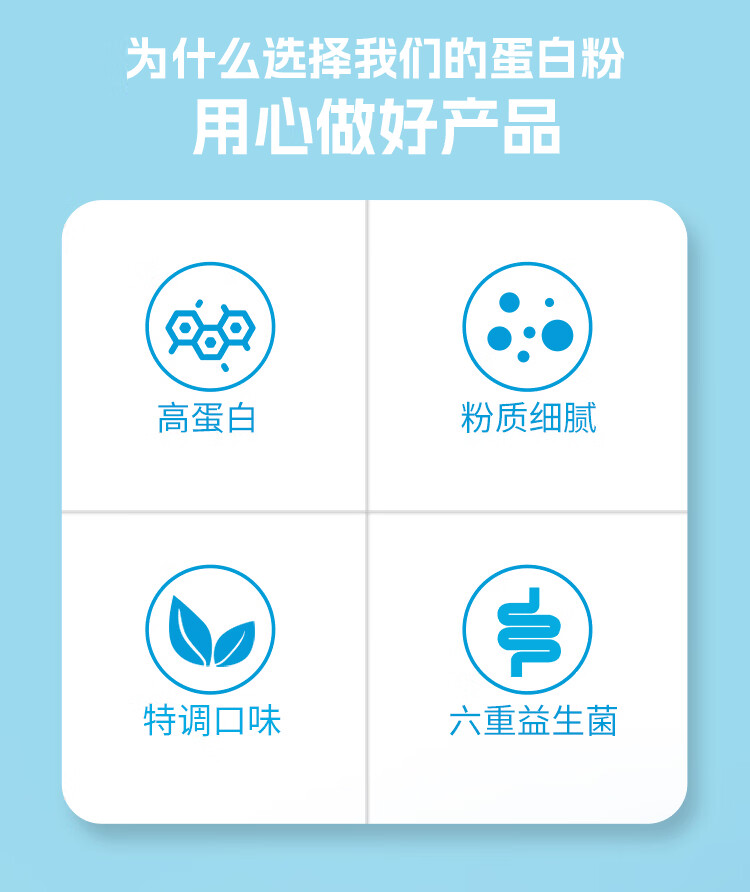 为什么选择我们的蛋白粉
用心做好产品

高蛋白

粉质细腻

特调口味

六重益生菌