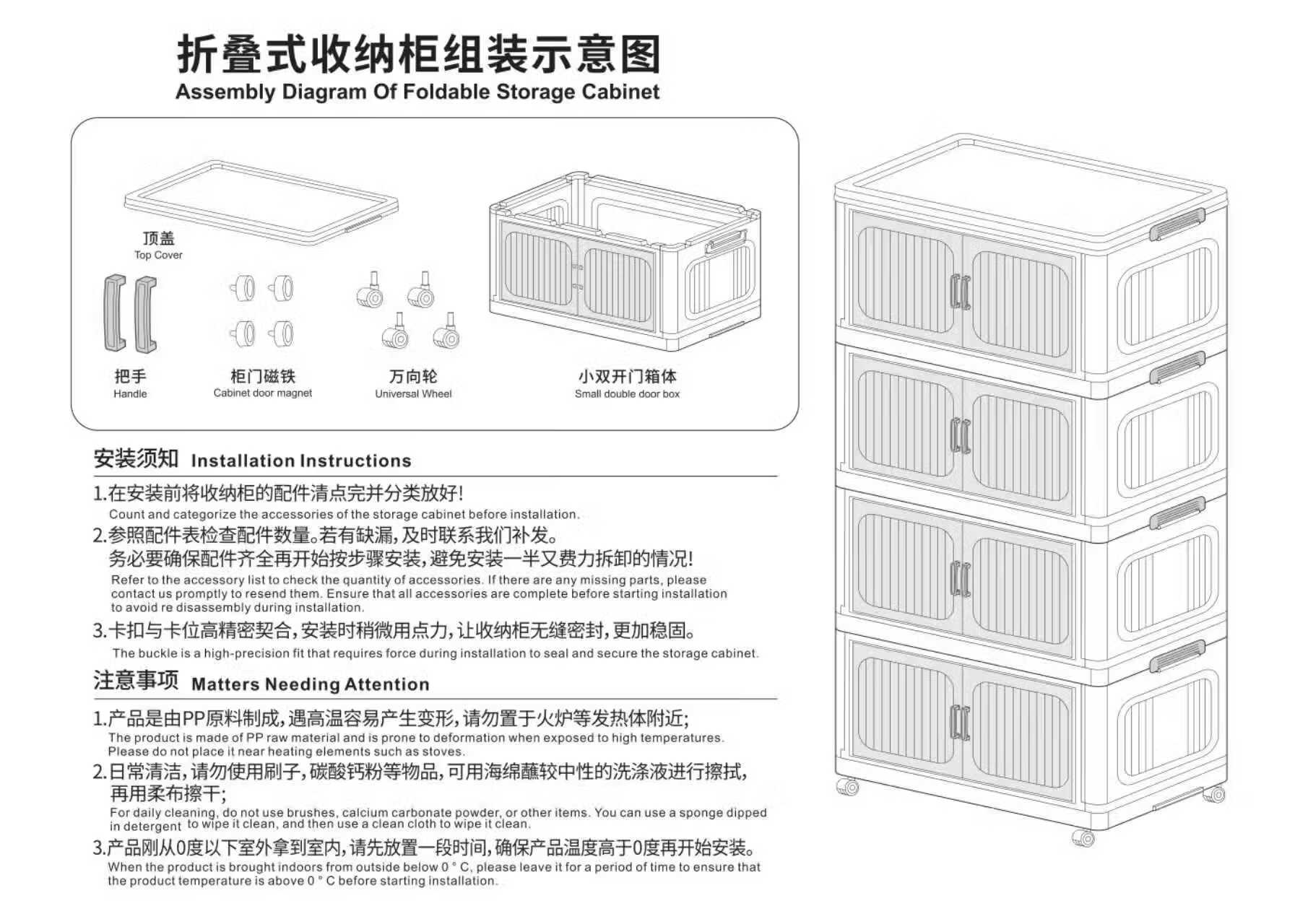 折叠式收纳柜组装示意图
Assembly Diagram Of Foldable Storage Cabinet

顶盖
Top Cover

把手
Handle

柜门磁铁
Cabinet door magnet

万向轮
Universal Wheel

小双开门箱体
Small double door box

安装须知 Installation Instructions

1.在安装前将收纳柜的配件清点完并分类放好!
Count and categorize the accessories of the storage cabinet before installation.

2.参照配件表检查配件数量。若有缺漏,及时联系我们补发。
务必要确保配件齐全再开始按步骤安装,避免安装一半又费力拆卸的情况!
Refer to the accessory list to check the quantity of accessories. If there are any missing parts, please contact us promptly to resend them. Ensure that all accessories are complete before starting installation to avoid re disassembly during installation.

3.卡扣与卡位高精密契合,安装时稍微用点力,让收纳柜无缝密封,更加稳固。
The buckle is a high-precision fit that requires force during installation to seal and secure the storage cabinet.

注意事项 Matters Needing Attention

1.产品是由PP原料制成,遇高温容易产生变形,请勿置于火炉等发热体附近;
The product is made of PP raw material and is prone to deformation when exposed to high temperatures. Please do not place it near heating elements such as stoves.

2.日常清洁,请勿使用刷子,碳酸钙粉等物品,可用海绵蘸较中性的洗涤液进行擦拭,再用柔布擦干;
For daily cleaning, do not use brushes, calcium carbonate powder, or other items. You can use a sponge dipped in detergent to wipe it clean, and then use a clean cloth to wipe it clean.

3.产品刚从0度以下室外拿到室内,请先放置一段时间,确保产品温度高于0度再开始安装。
When the product is brought indoors from outside below 0 ° C, please leave it for a period of time to ensure that the product temperature is above 0 ° C before starting installation.