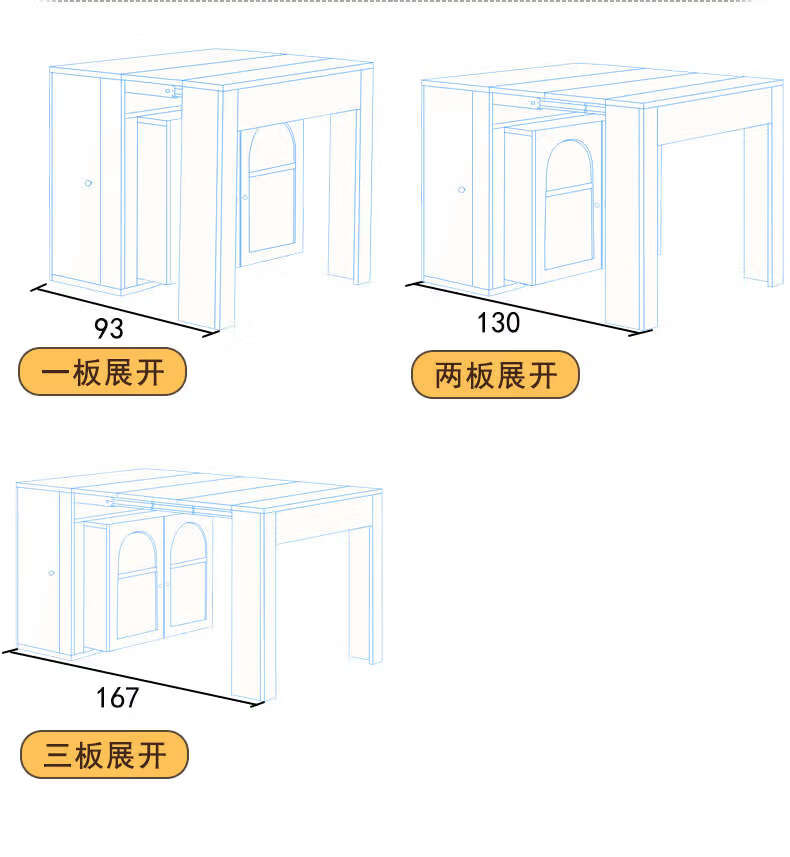 93

一板展开

130

两板展开

167

三板展开