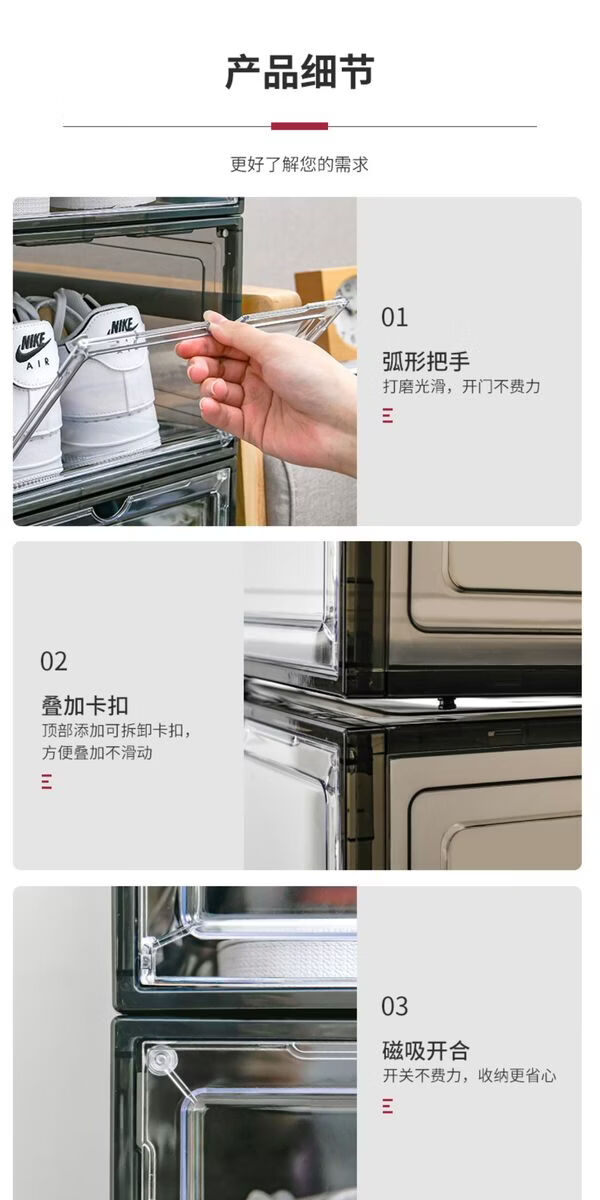 产品细节

更好了解您的需求

NIKE
AIR
NIKE

01
弧形把手
打磨光滑，开门不费力

02
叠加卡扣
顶部添加可拆卸卡扣，方便叠加不滑动

03
磁吸开合
开关不费力，收纳更省心