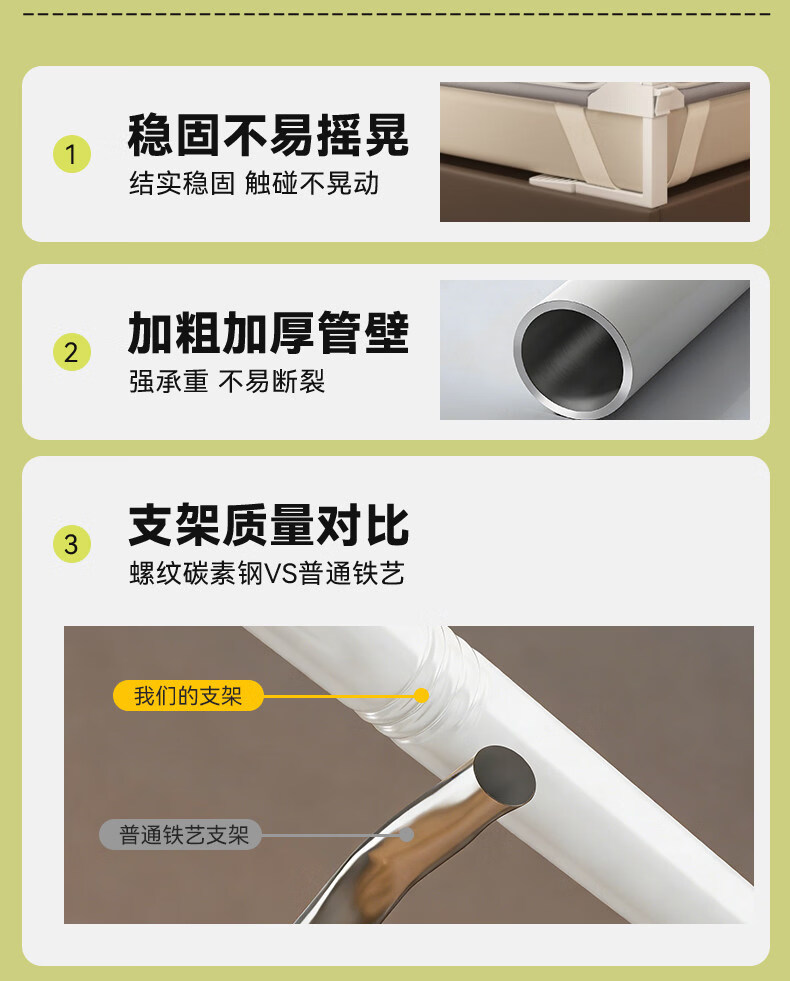 1
稳固不易摇晃
结实稳固 触碰不晃动

2
加粗加厚管壁
强承重 不易断裂

3
支架质量对比
螺纹碳素钢VS普通铁艺

我们的支架
普通铁艺支架