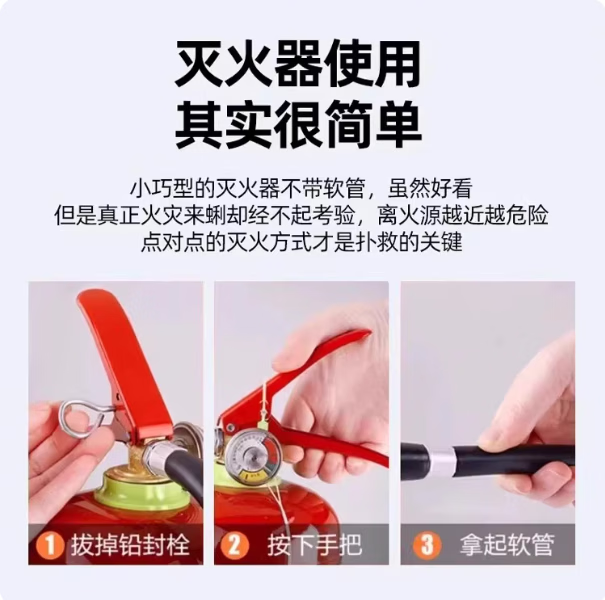 灭火器使用
其实很简单

小巧型的灭火器不带软管，虽然好看
但是真正火灾来蜊却经不起考验，离火源越近越危险
点对点的灭火方式才是扑救的关键

1 拔掉铅封栓

2 按下手把

3 拿起软管