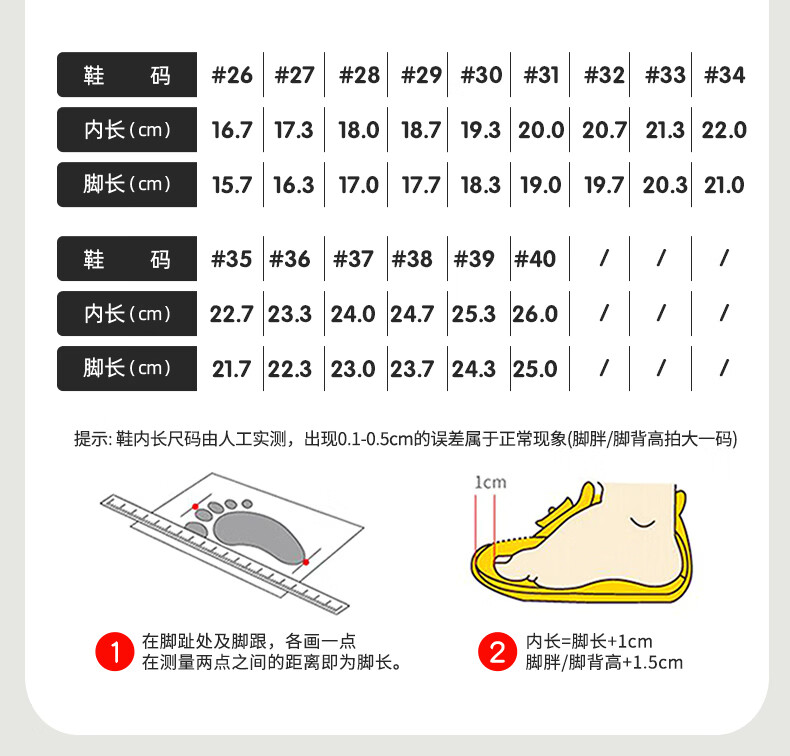 | 鞋　　码 | #26 | #27 | #28 | #29 | #30 | #31 | #32 | #33 | #34 |
|---|---|---|---|---|---|---|---|---|---|
| 内长(cm) | 16.7 | 17.3 | 18.0 | 18.7 | 19.3 | 20.0 | 20.7 | 21.3 | 22.0 |
| 脚长(cm) | 15.7 | 16.3 | 17.0 | 17.7 | 18.3 | 19.0 | 19.7 | 20.3 | 21.0 |

| 鞋　　码 | #35 | #36 | #37 | #38 | #39 | #40 | / | / | / |
|---|---|---|---|---|---|---|---|---|---|
| 内长(cm) | 22.7 | 23.3 | 24.0 | 24.7 | 25.3 | 26.0 | / | / | / |
| 脚长(cm) | 21.7 | 22.3 | 23.0 | 23.7 | 24.3 | 25.0 | / | / | / |

提示: 鞋内长尺码由人工实测，出现0.1-0.5cm的误差属于正常现象(脚胖/脚背高拍大一码)

1cm

1 在脚趾处及脚跟，各画一点
在测量两点之间的距离即为脚长。

2 内长=脚长+1cm
脚胖/脚背高+1.5cm