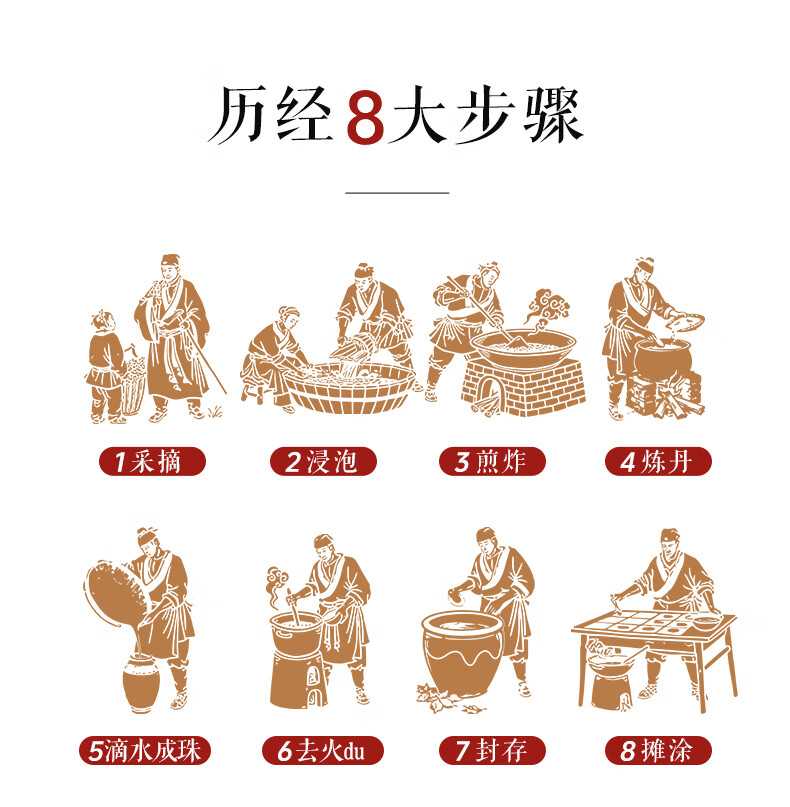 历经8大步骤

1采摘

2浸泡

3煎炸

4炼丹

5滴水成珠

6去火du

7封存

8摊涂