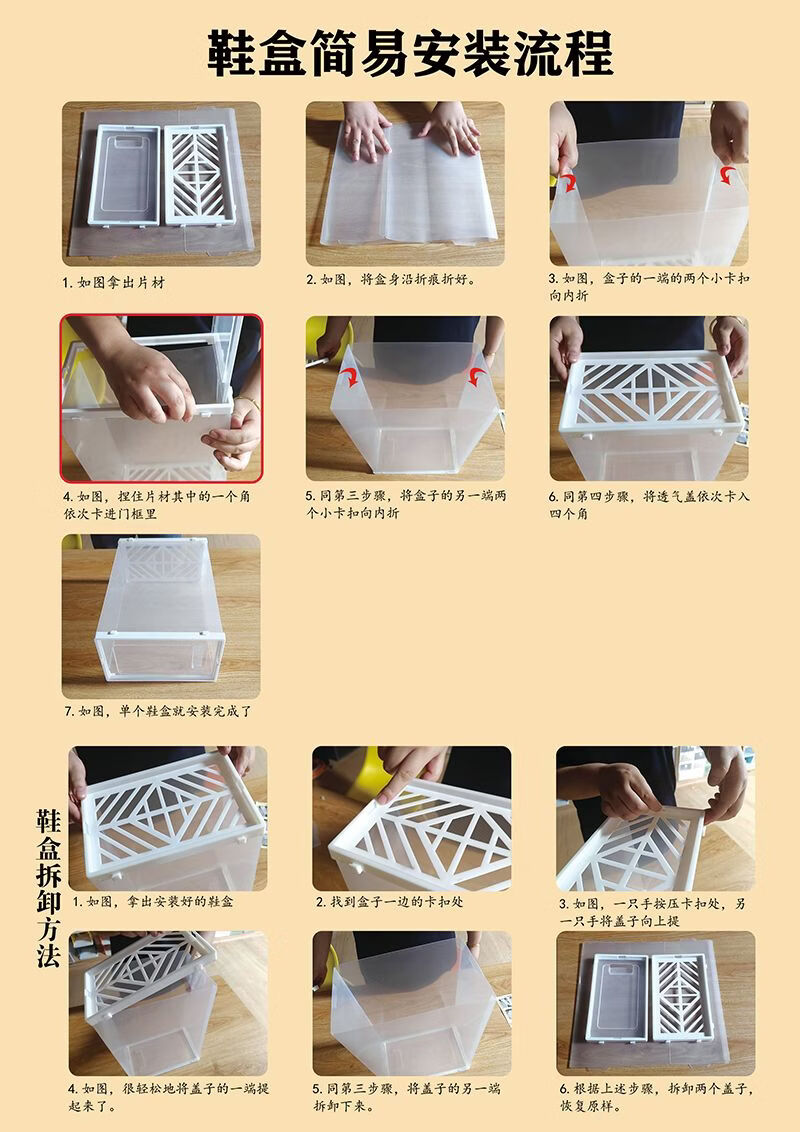 鞋盒简易安装流程

1. 如图拿出片材

2. 如图，将盒身沿折痕折好。

3. 如图，盒子的一端的两个小卡扣向内折

4. 如图，捏住片材其中的一个角依次卡进门框里

5. 同第三步骤，将盒子的另一端两个小卡扣向内折

6. 同第四步骤，将透气盖依次卡入四个角

7. 如图，单个鞋盒就安装完成了

鞋盒拆卸方法

1. 如图，拿出安装好的鞋盒

2. 找到盒子一边的卡扣处

3. 如图，一只手按压卡扣处，另一只手将盖子向上提

4. 如图，很轻松地将盖子的一端提起来了。

5. 同第三步骤，将盖子的另一端拆卸下来。

6. 根据上述步骤，拆卸两个盖子，恢复原样。